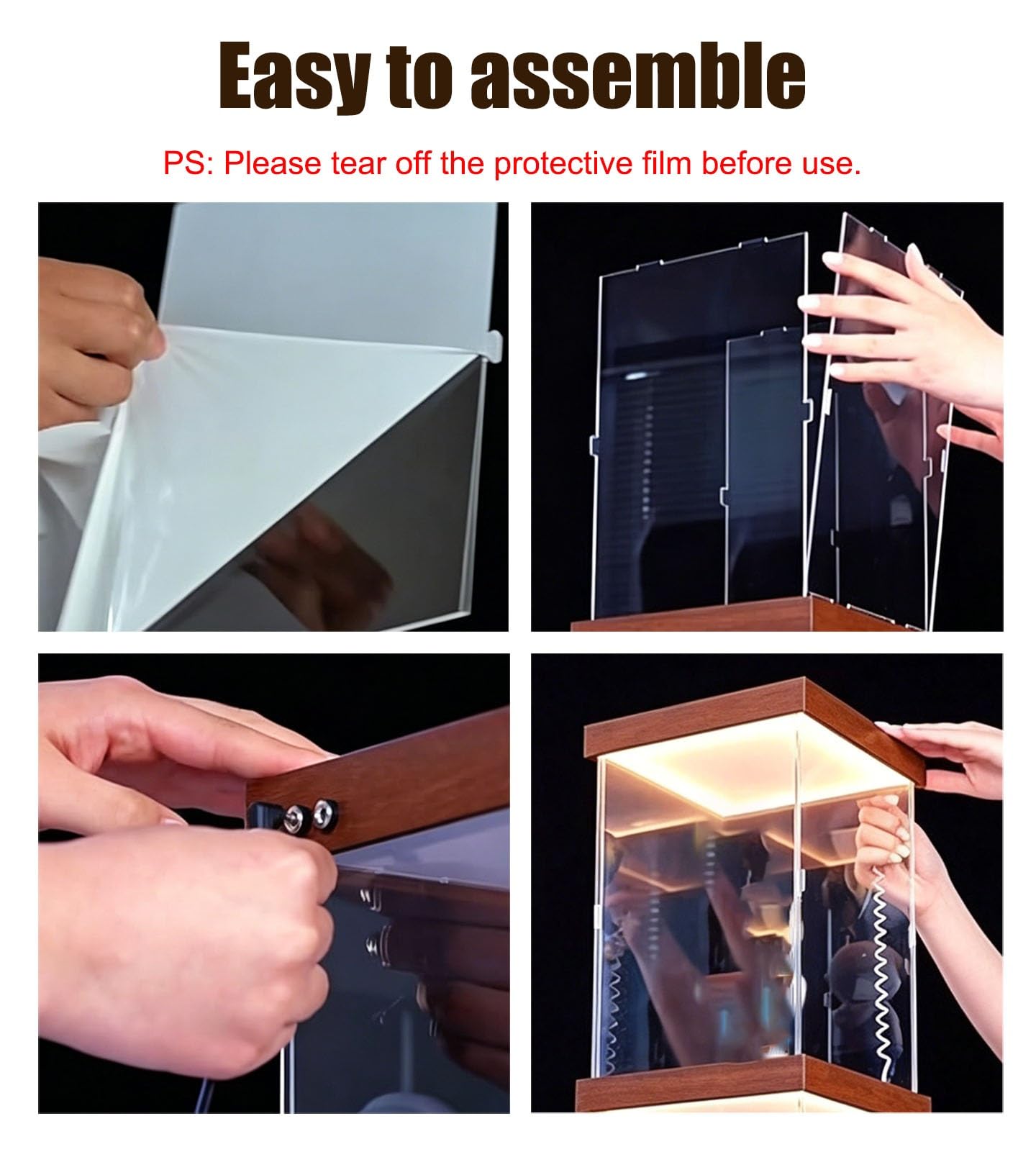 Easy to assemble

PS: Please tear off the protective film before use.