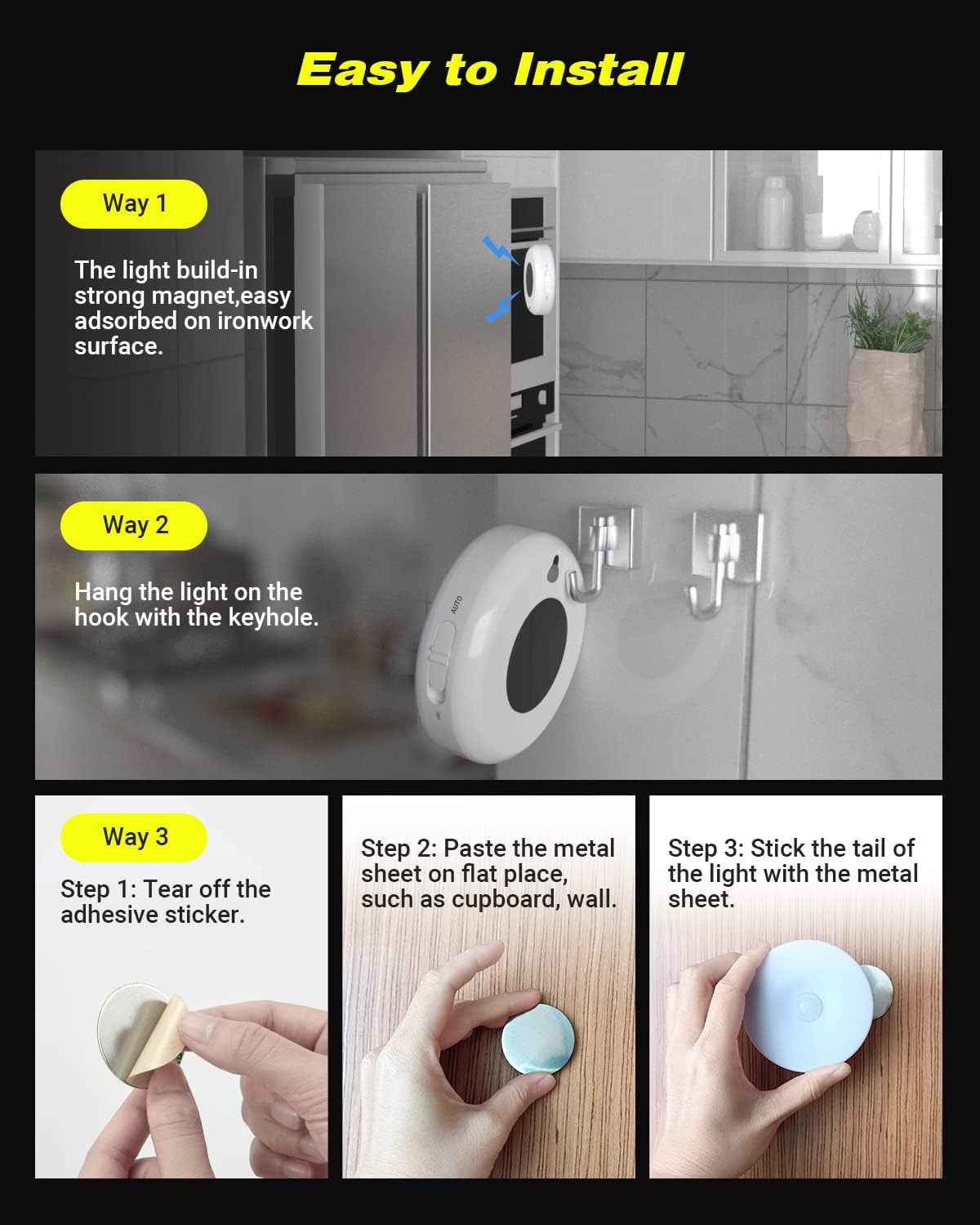 Easy to Install

Way 1

The light build-in strong magnet,easy adsorbed on ironwork surface.

Way 2

Hang the light on the hook with the keyhole.

AUTO

Way 3

Step 1: Tear off the adhesive sticker.

Step 2: Paste the metal sheet on flat place, such as cupboard, wall.

Step 3: Stick the tail of the light with the metal sheet.