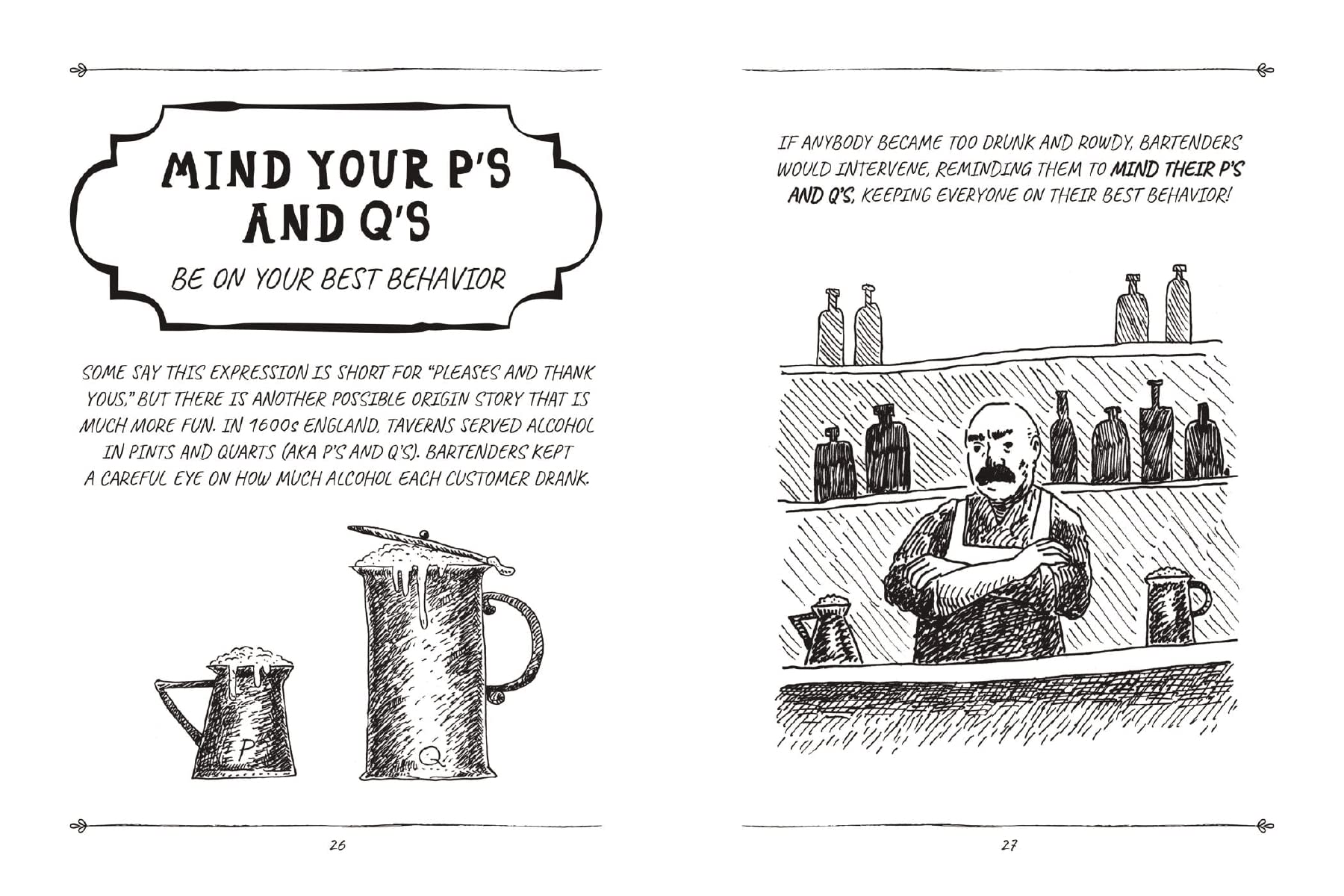 MIND YOUR P'S AND Q'S

BE ON YOUR BEST BEHAVIOR

SOME SAY THIS EXPRESSION IS SHORT FOR "PLEASES AND THANK YOUS," BUT THERE IS ANOTHER POSSIBLE ORIGIN STORY THAT IS MUCH MORE FUN. IN 1600s ENGLAND, TAVERNS SERVED ALCOHOL IN PINTS AND QUARTS (AKA P'S AND Q'S). BARTENDERS KEPT A CAREFUL EYE ON HOW MUCH ALCOHOL EACH CUSTOMER DRANK.

P

Q

26

IF ANYBODY BECAME TOO DRUNK AND ROWDY, BARTENDERS WOULD INTERVENE, REMINDING THEM TO MIND THEIR P'S AND Q'S, KEEPING EVERYONE ON THEIR BEST BEHAVIOR!

27