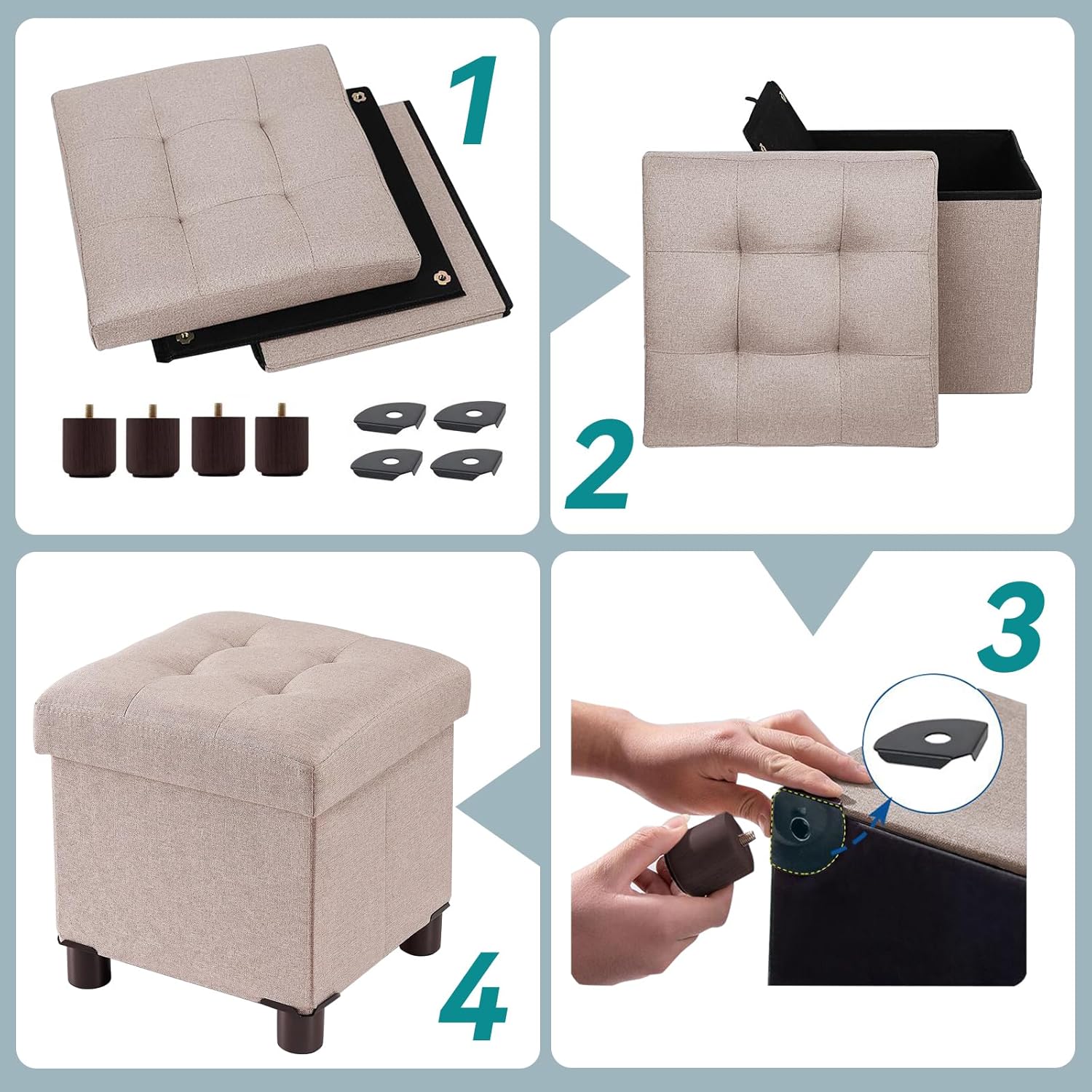 1

2

3

4