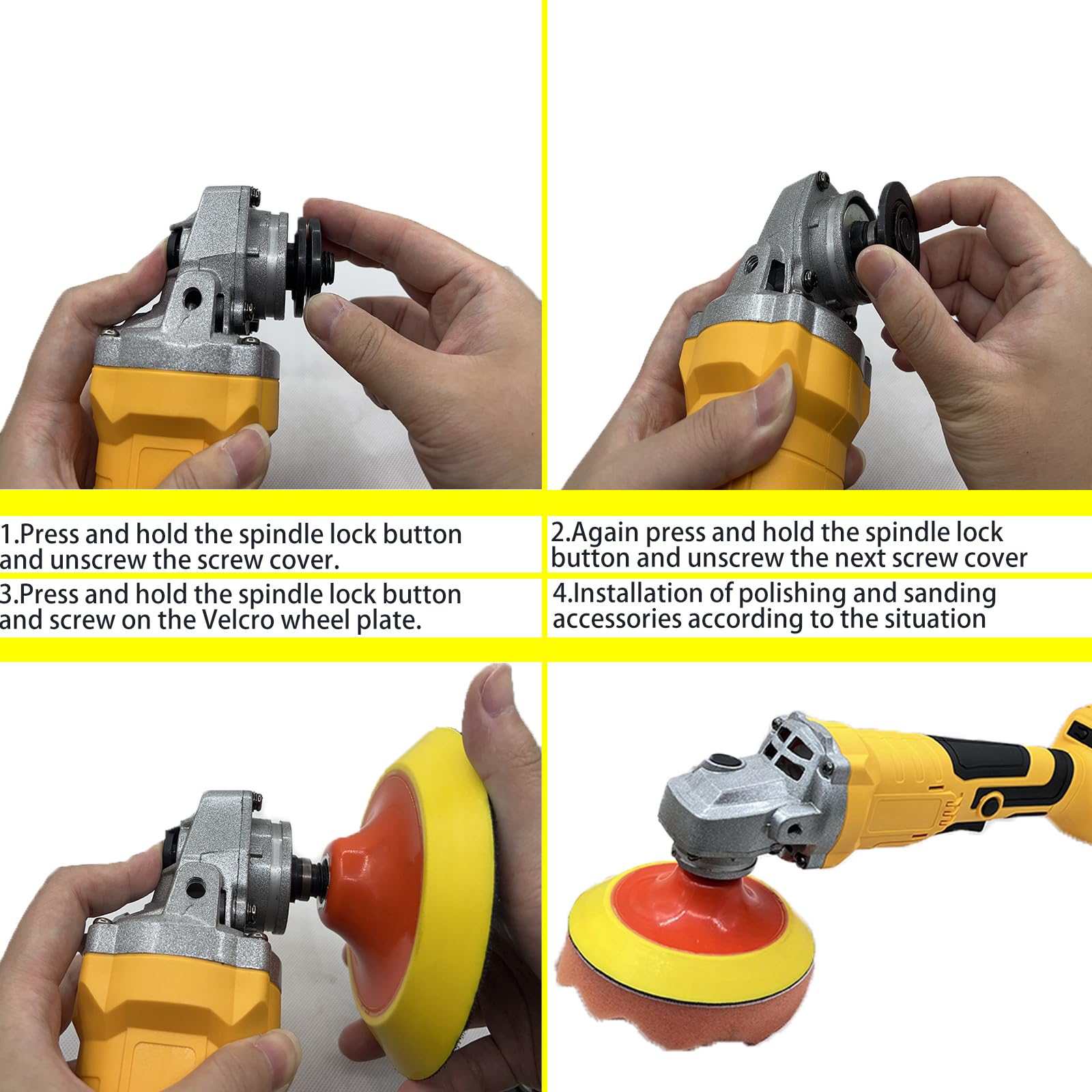 1.Press and hold the spindle lock button and unscrew the screw cover.

2.Again press and hold the spindle lock button and unscrew the next screw cover

3.Press and hold the spindle lock button and screw on the Velcro wheel plate.

4.Installation of polishing and sanding accessories according to the situation