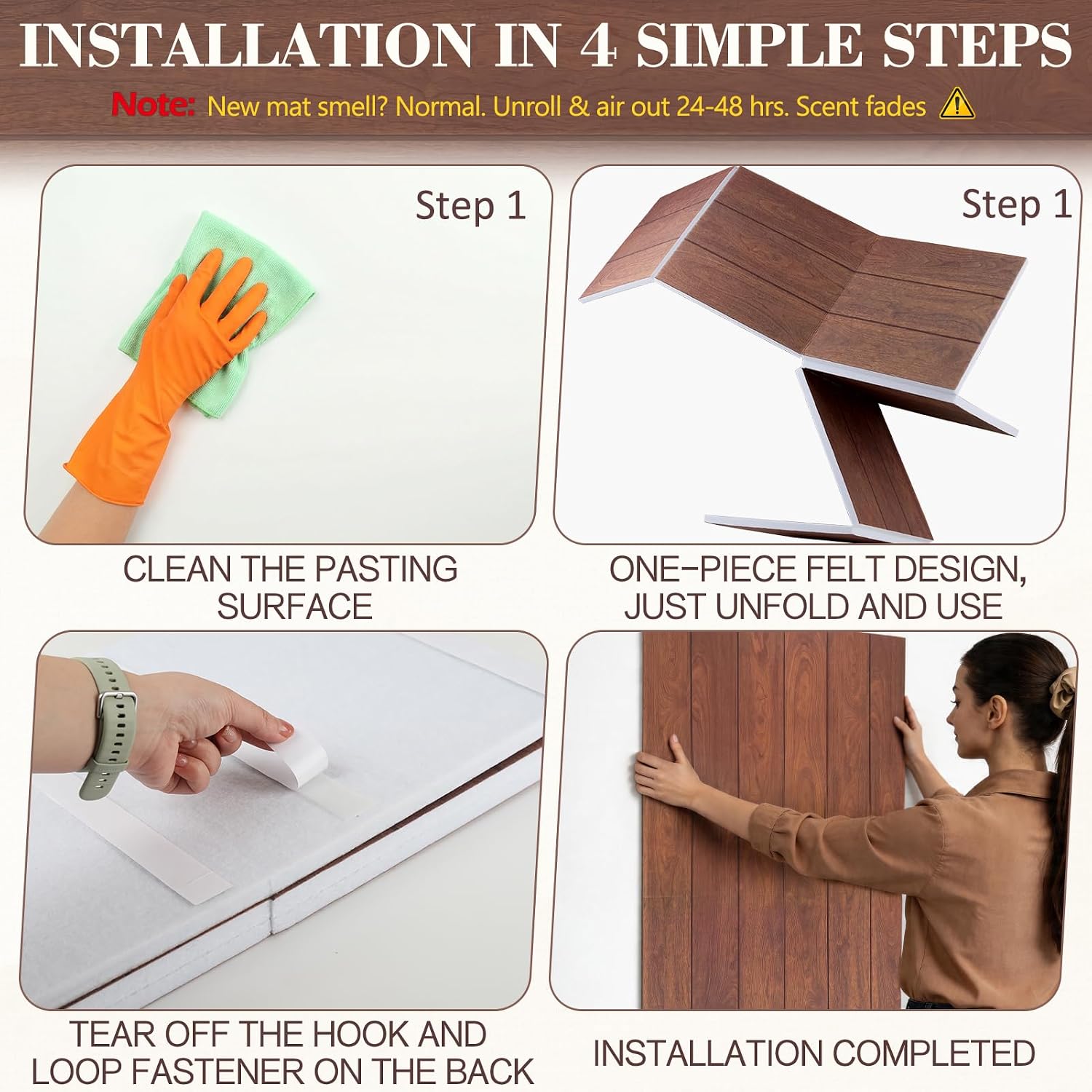 INSTALLATION IN 4 SIMPLE STEPS

Note: New mat smell? Normal. Unroll & air out 24-48 hrs. Scent fades

Step 1

CLEAN THE PASTING SURFACE

Step 1

ONE-PIECE FELT DESIGN, JUST UNFOLD AND USE

TEAR OFF THE HOOK AND LOOP FASTENER ON THE BACK

INSTALLATION COMPLETED