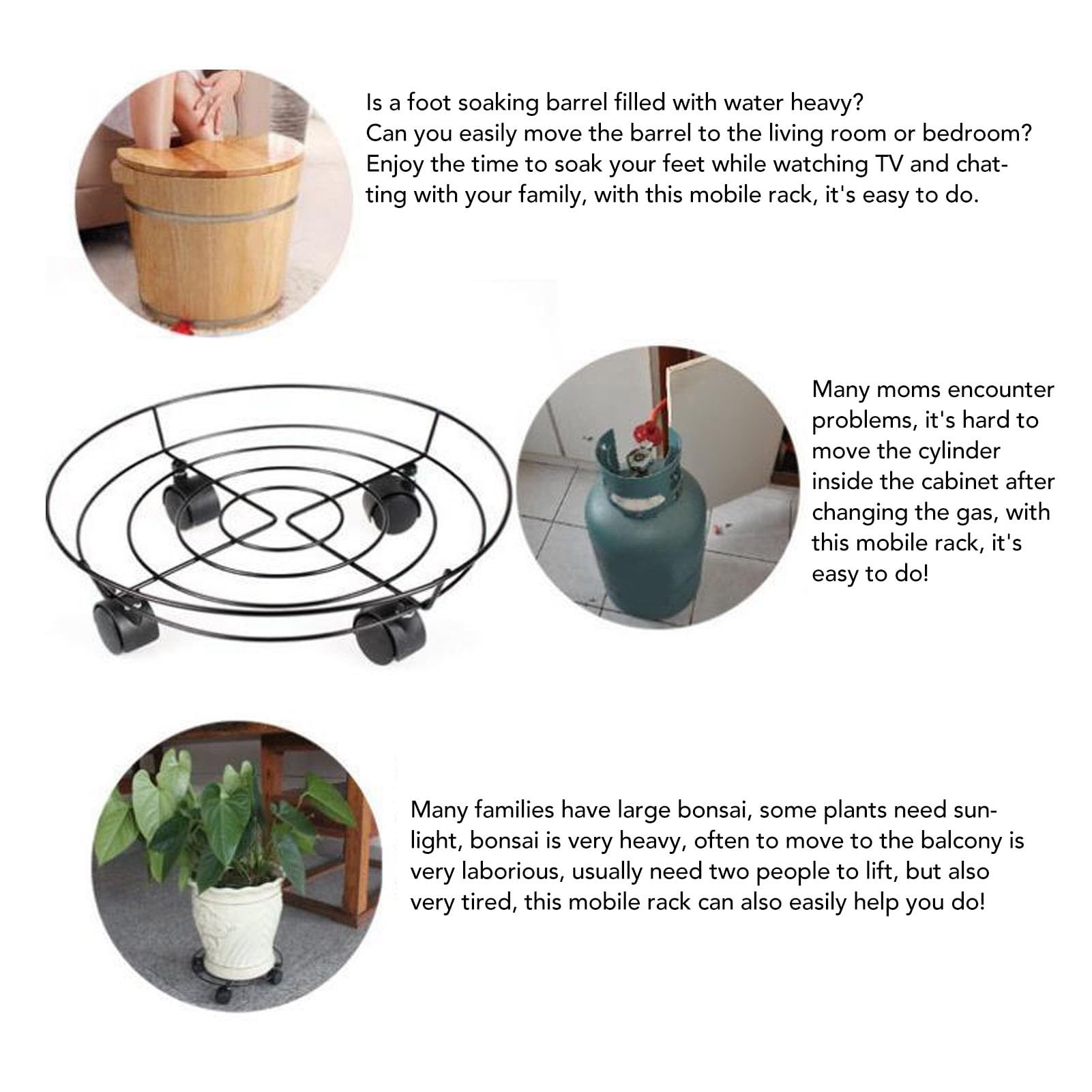 Is a foot soaking barrel filled with water heavy?
Can you easily move the barrel to the living room or bedroom?
Enjoy the time to soak your feet while watching TV and chatting with your family, with this mobile rack, it's easy to do.

Many moms encounter problems, it's hard to move the cylinder inside the cabinet after changing the gas, with this mobile rack, it's easy to do!

Many families have large bonsai, some plants need sunlight, bonsai is very heavy, often to move to the balcony is very laborious, usually need two people to lift, but also very tired, this mobile rack can also easily help you do!