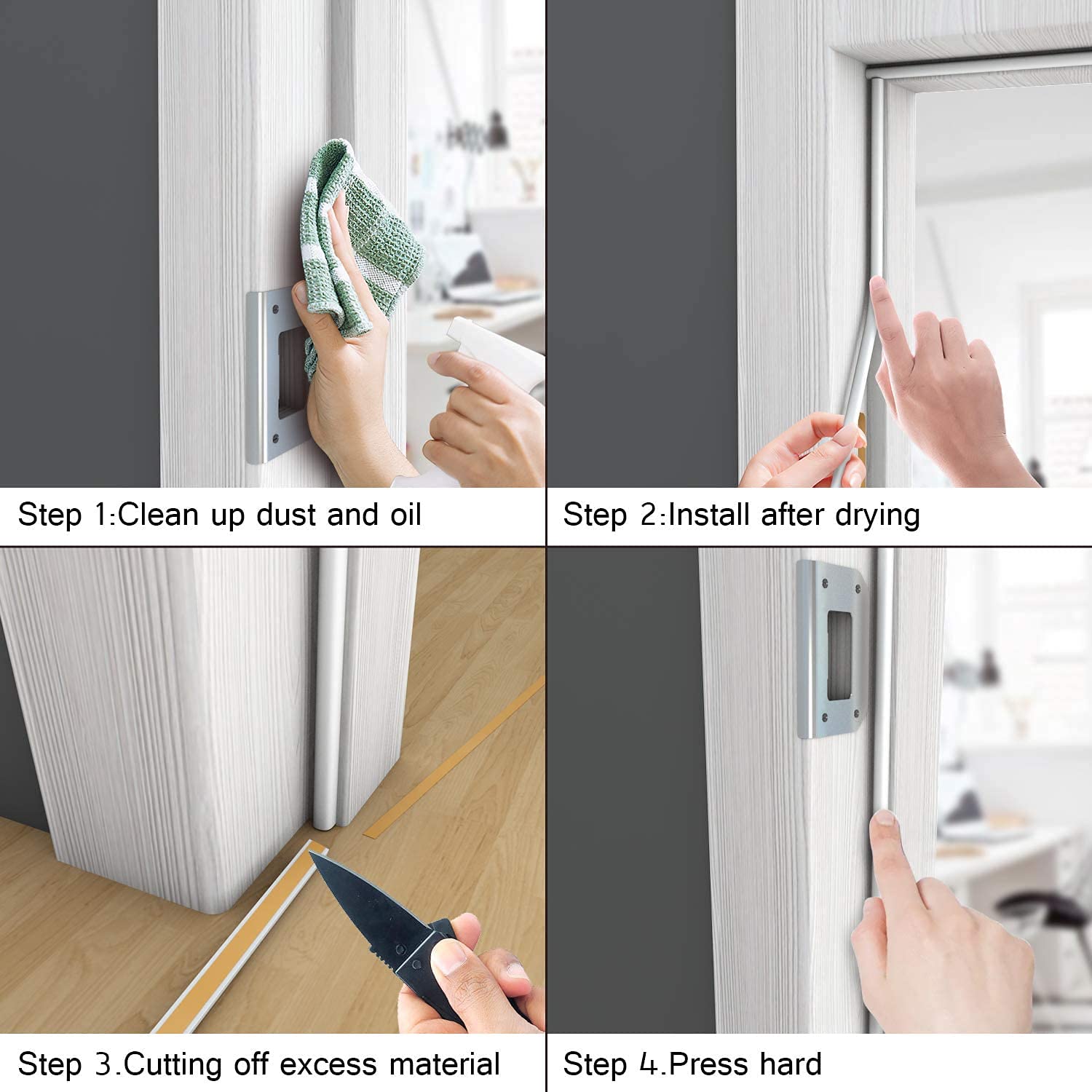 Step 1:Clean up dust and oil

Step 2:Install after drying

Step 3.Cutting off excess material

Step 4.Press hard