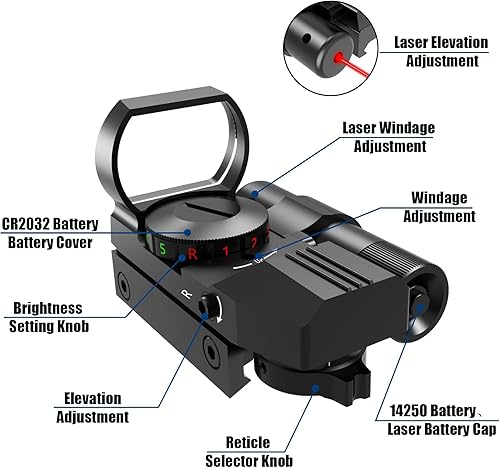 Laser Elevation Adjustment

Laser Windage Adjustment

Windage Adjustment

CR2032 Battery Battery Cover

S R 1 2

R

Brightness Setting Knob

Elevation Adjustment

Reticle Selector Knob

14250 Battery、 Laser Battery Cap