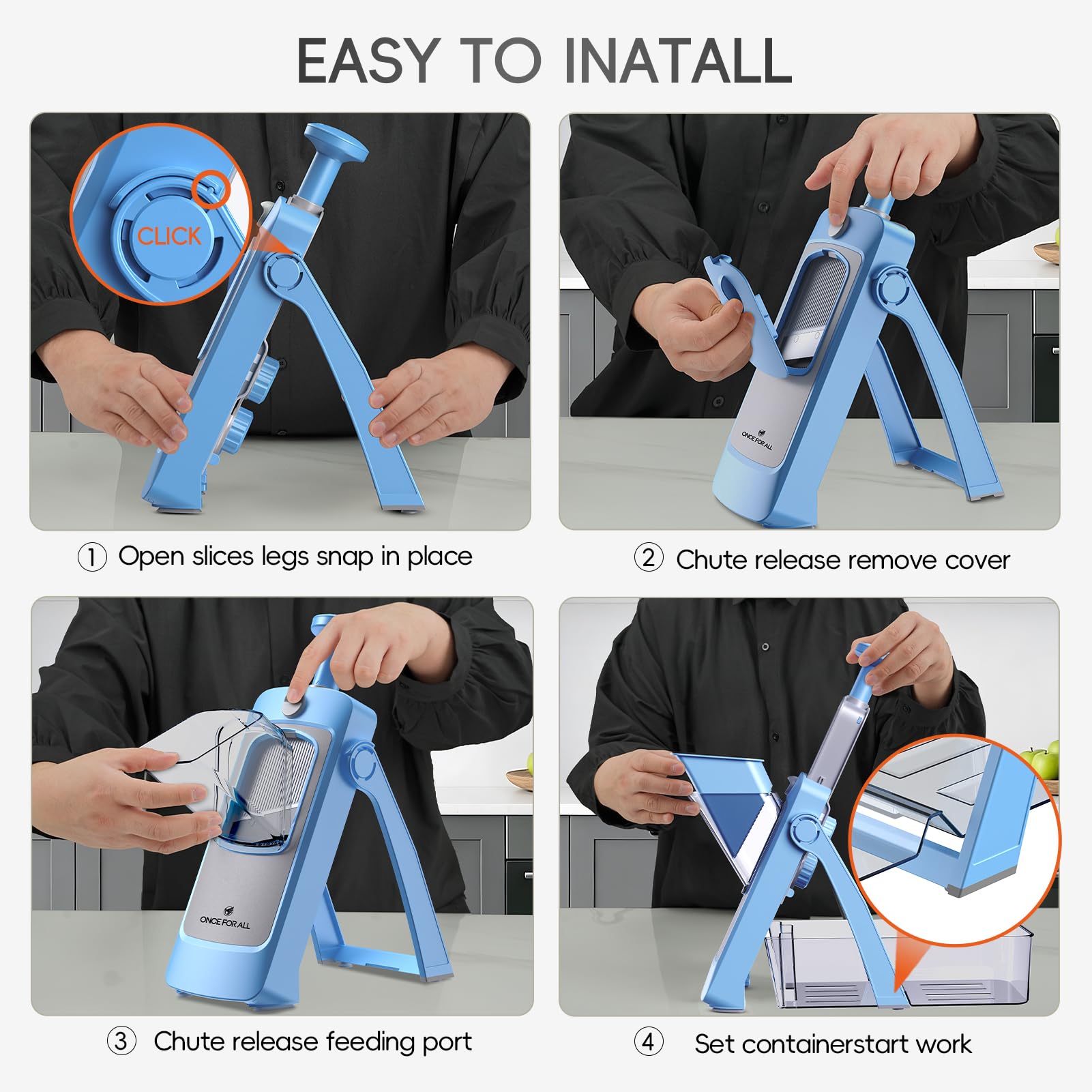 EASY TO INATALL

CLICK

① Open slices legs snap in place

ONCE FOR ALL

② Chute release remove cover

ONCE FOR ALL

③ Chute release feeding port

④ Set containerstart work