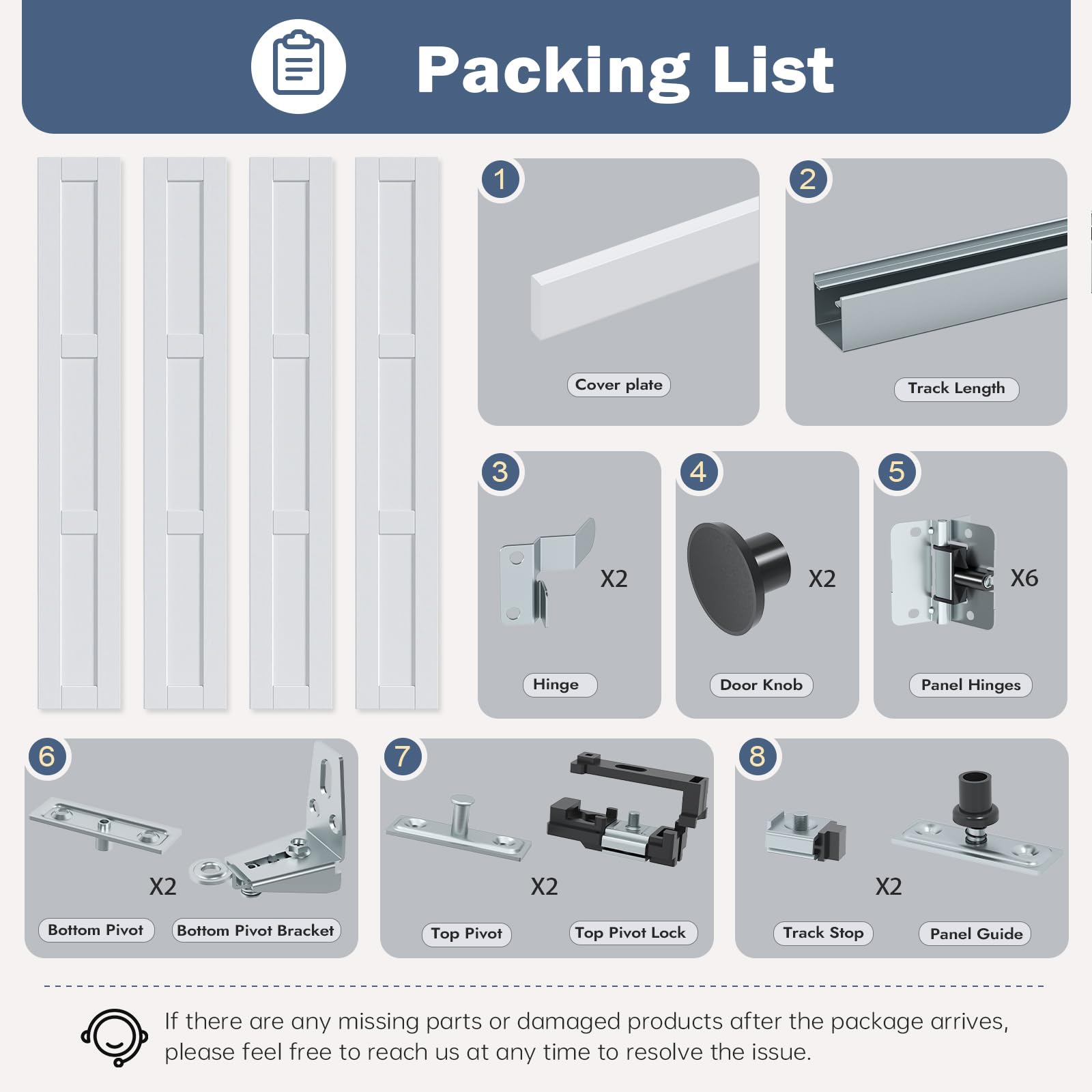 Packing List

1

Cover plate

2

Track Length

3

X2

Hinge

4

X2

Door Knob

5

X6

Panel Hinges

6

X2

Bottom Pivot

Bottom Pivot Bracket

7

X2

Top Pivot

Top Pivot Lock

8

X2

Track Stop

Panel Guide

If there are any missing parts or damaged products after the package arrives, please feel free to reach us at any time to resolve the issue.