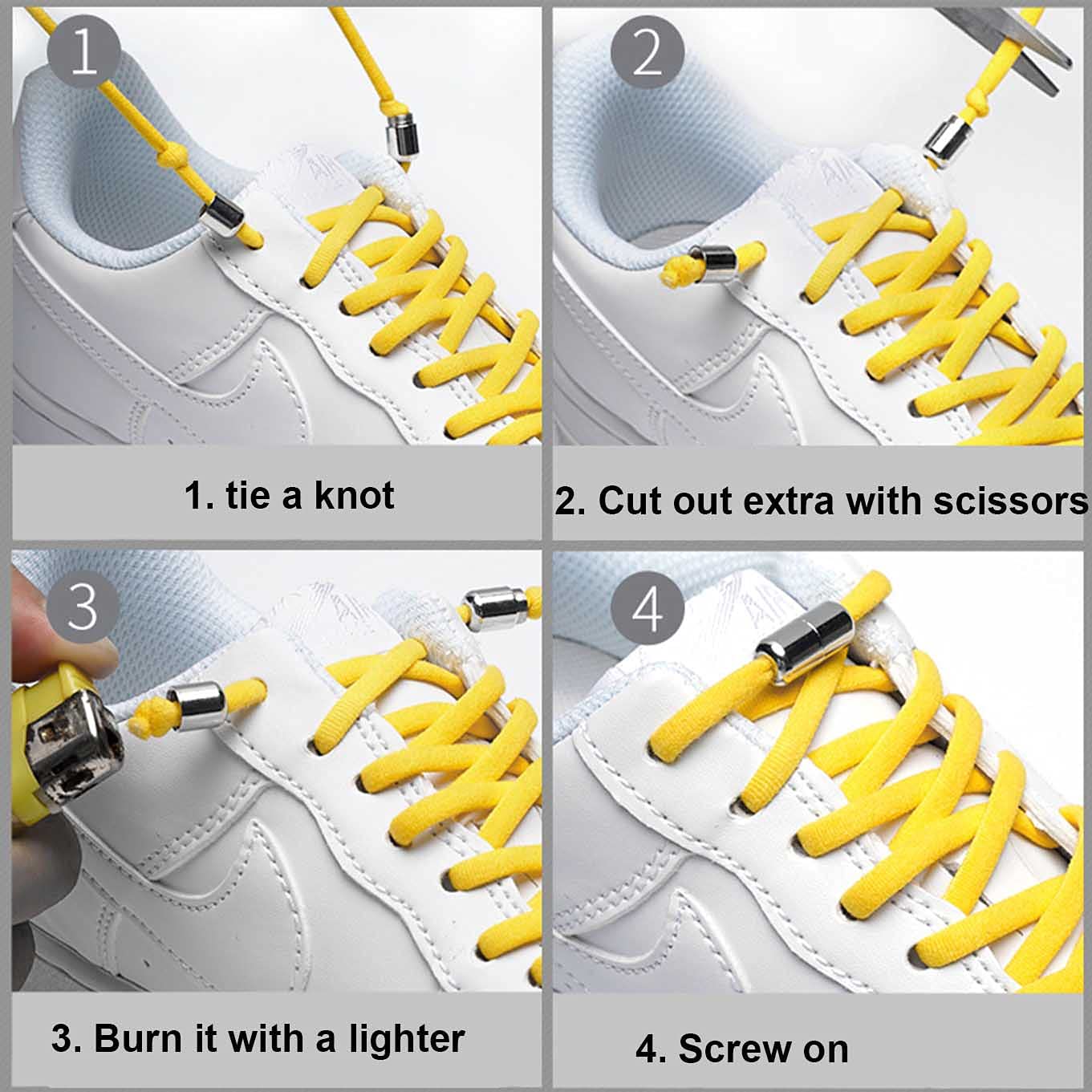 1

1. tie a knot

2

2. Cut out extra with scissors

3

3. Burn it with a lighter

4

4. Screw on