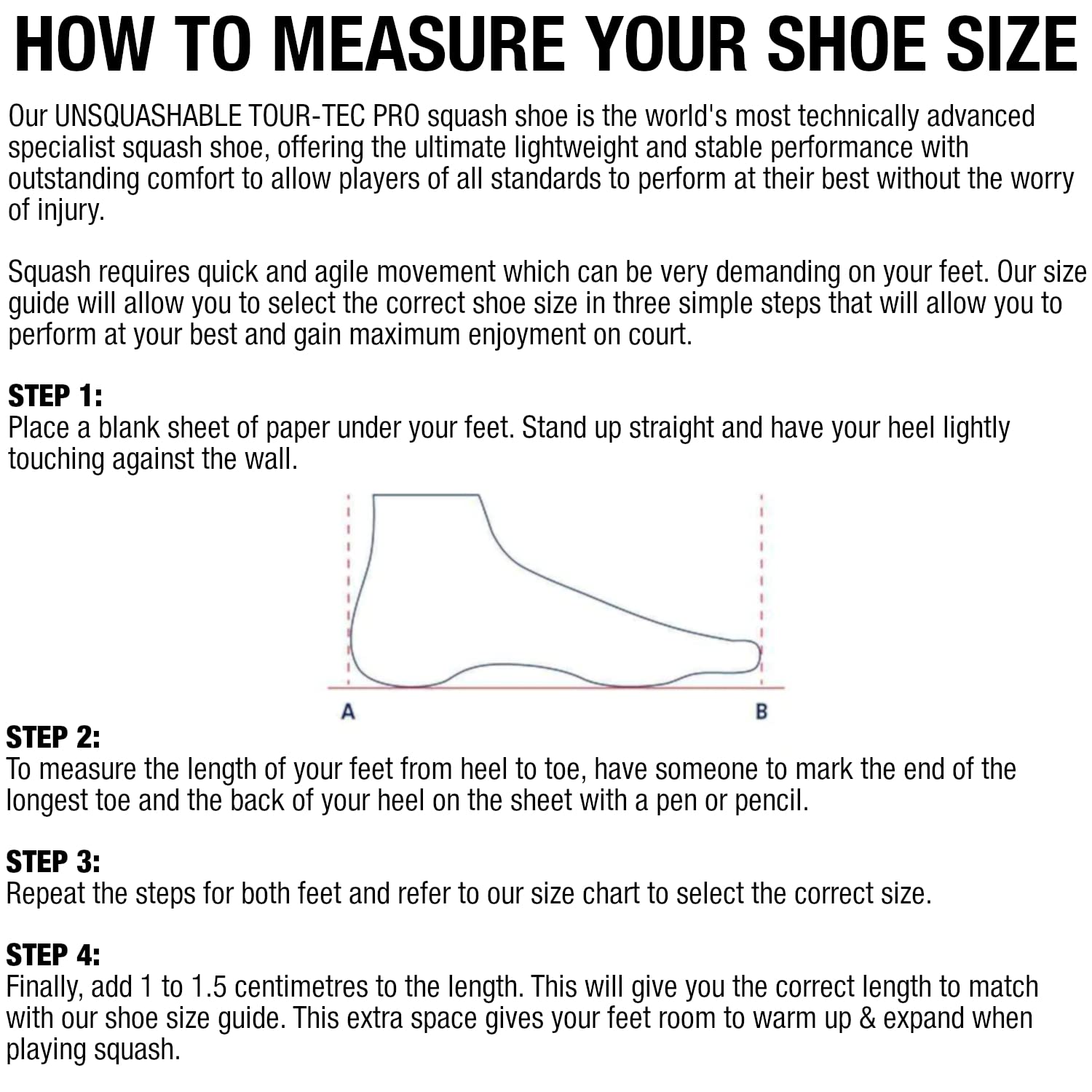 HOW TO MEASURE YOUR SHOE SIZE

Our UNSQUASHABLE TOUR-TEC PRO squash shoe is the world's most technically advanced specialist squash shoe, offering the ultimate lightweight and stable performance with outstanding comfort to allow players of all standards to perform at their best without the worry of injury.

Squash requires quick and agile movement which can be very demanding on your feet. Our size guide will allow you to select the correct shoe size in three simple steps that will allow you to perform at your best and gain maximum enjoyment on court.

STEP 1:
Place a blank sheet of paper under your feet. Stand up straight and have your heel lightly touching against the wall.

A

B

STEP 2:
To measure the length of your feet from heel to toe, have someone to mark the end of the longest toe and the back of your heel on the sheet with a pen or pencil.

STEP 3:
Repeat the steps for both feet and refer to our size chart to select the correct size.

STEP 4:
Finally, add 1 to 1.5 centimetres to the length. This will give you the correct length to match with our shoe size guide. This extra space gives your feet room to warm up & expand when playing squash.