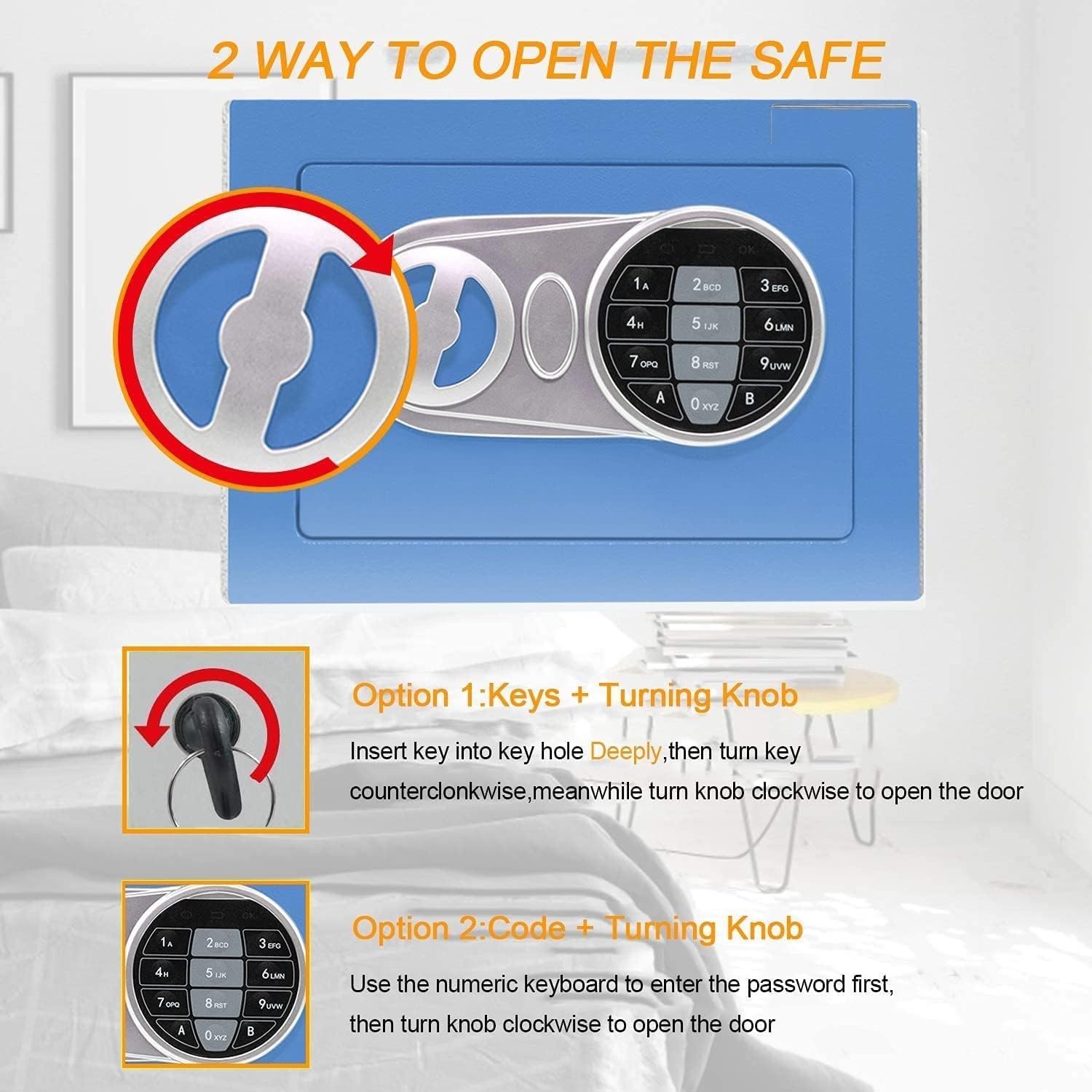 2 WAY TO OPEN THE SAFE

OK

1 A
2 BCD
3 EFG
4 H
5 IJK
6 LMN
7 OPQ
8 RST
9 UVW
A
0 XYZ
B

Option 1:Keys + Turning Knob

Insert key into key hole Deeply,then turn key counterclonkwise,meanwhile turn knob clockwise to open the door

OK

1 A
2 BCD
3 EFG
4 H
5 IJK
6 LMN
7 OPQ
8 RST
9 UVW
A
0 XYZ
B

Option 2:Code + Turning Knob

Use the numeric keyboard to enter the password first, then turn knob clockwise to open the door