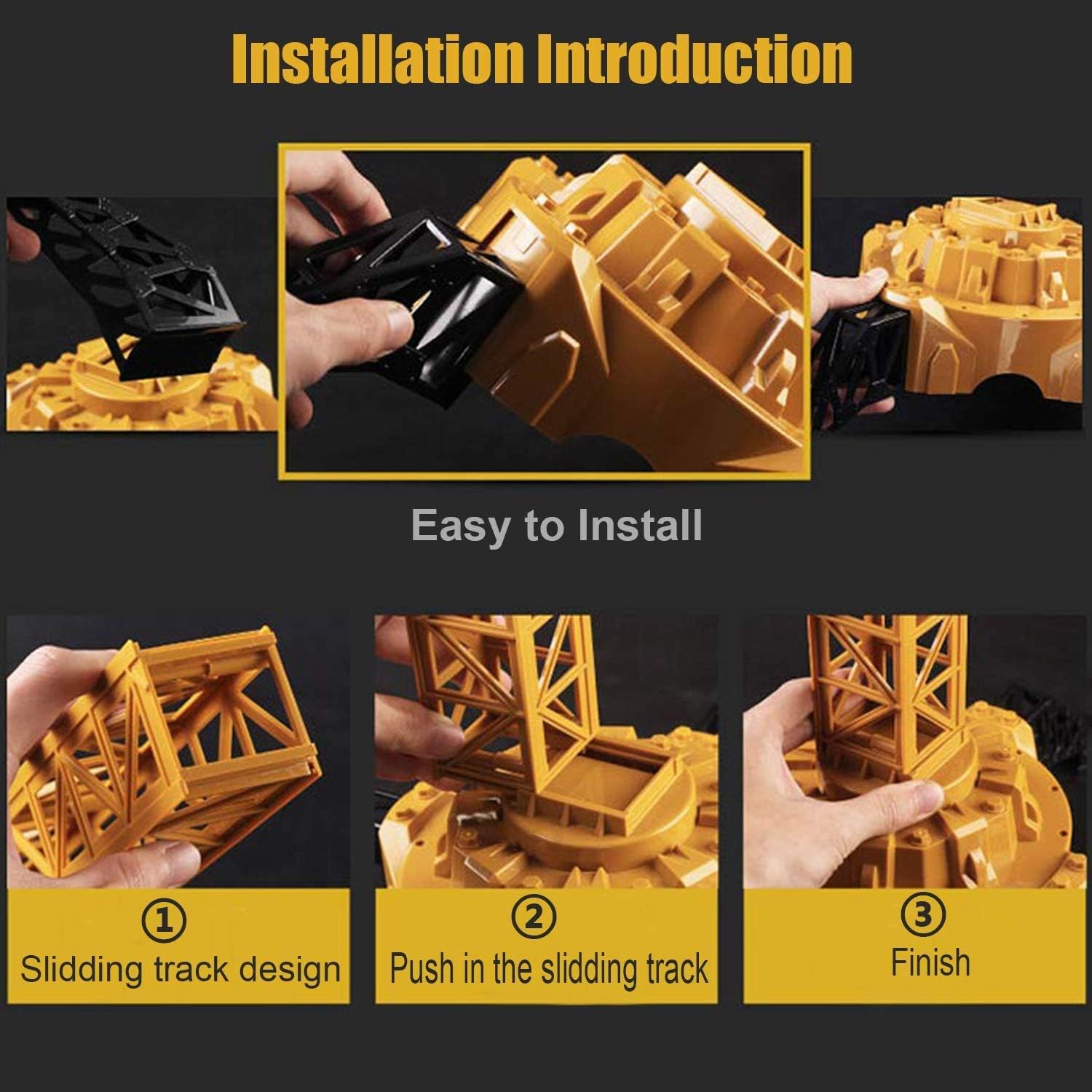 Installation Introduction

Easy to Install

①
Slidding track design

②
Push in the slidding track

③
Finish