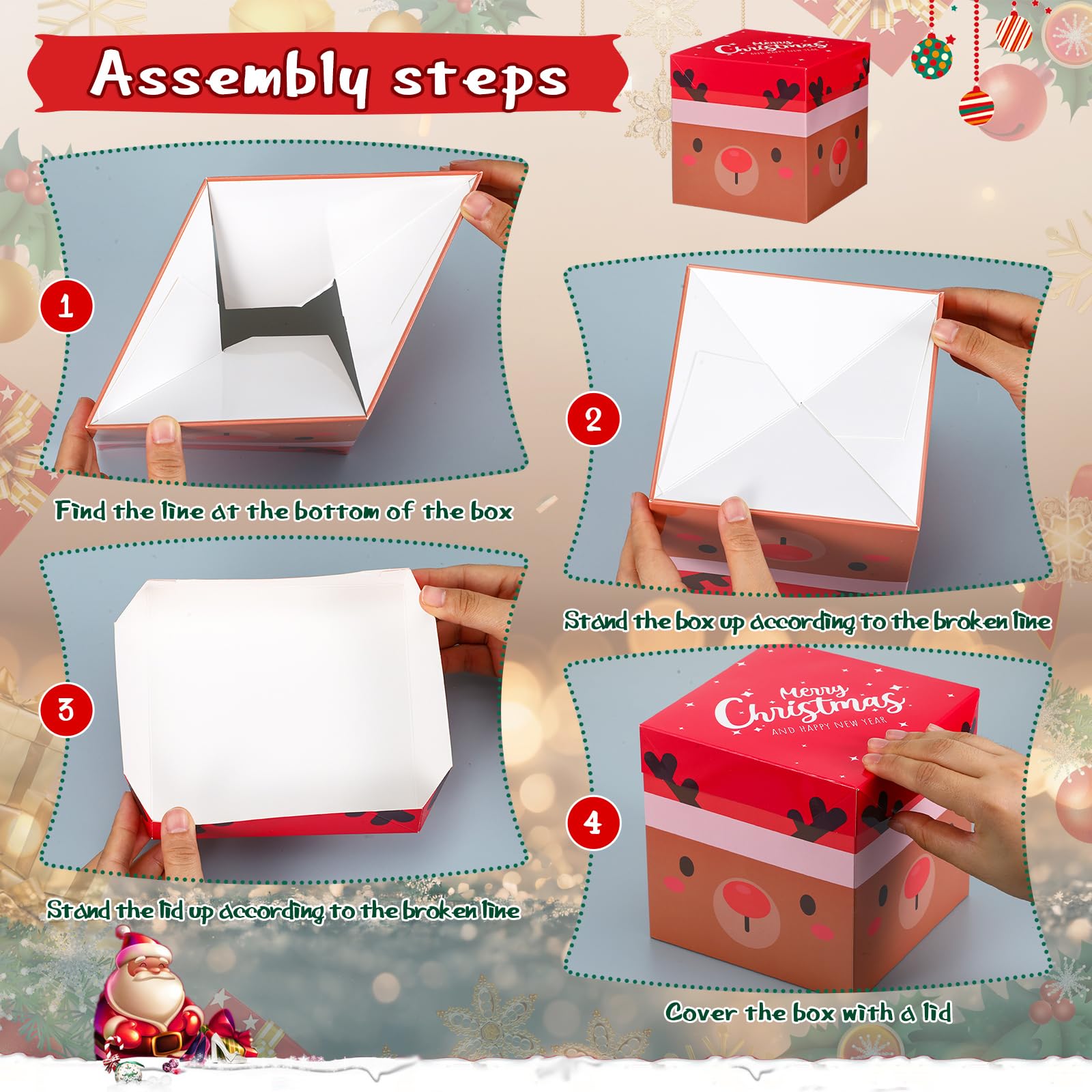 Assembly steps

Merry Christmas AND HAPPY NEW YEAR

1

Find the line at the bottom of the box

2

Stand the box up according to the broken line

3

Stand the lid up according to the broken line

4

Merry Christmas AND HAPPY NEW YEAR

Cover the box with a lid