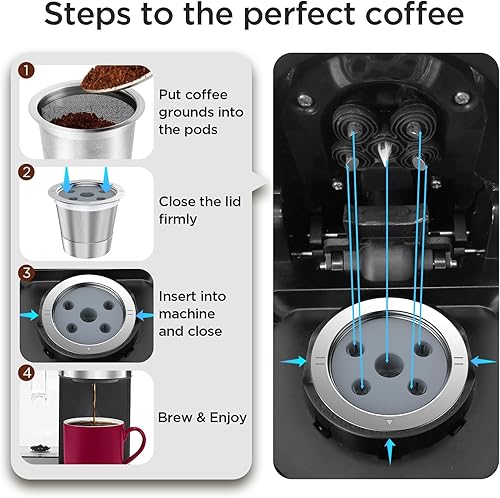 Steps to the perfect coffee

1
Put coffee grounds into the pods

2
Close the lid firmly

3
Insert into machine and close

4
Brew & Enjoy