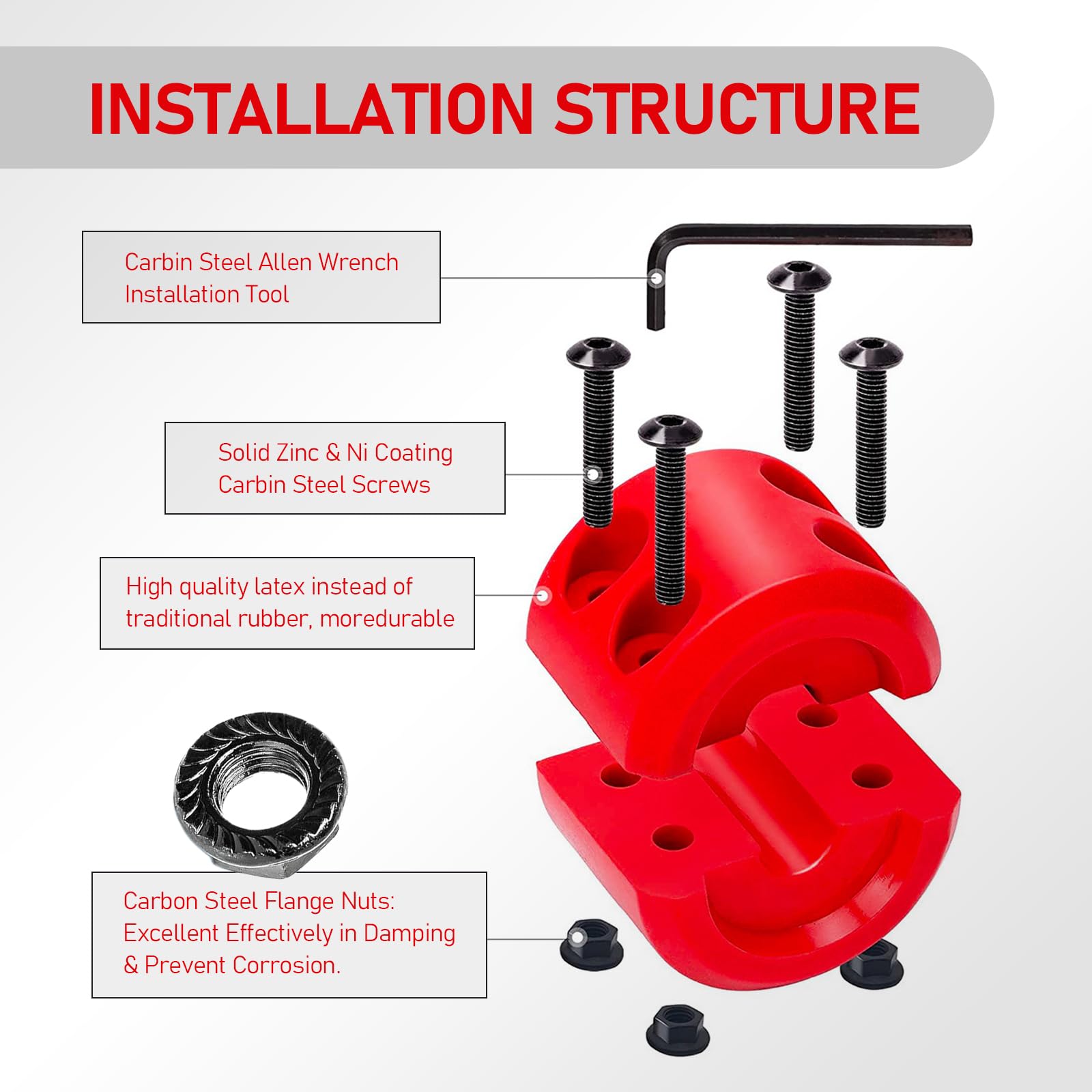 INSTALLATION STRUCTURE

Carbin Steel Allen Wrench
Installation Tool

Solid Zinc & Ni Coating
Carbin Steel Screws

High quality latex instead of
traditional rubber, moredurable

Carbon Steel Flange Nuts:
Excellent Effectively in Damping
& Prevent Corrosion.