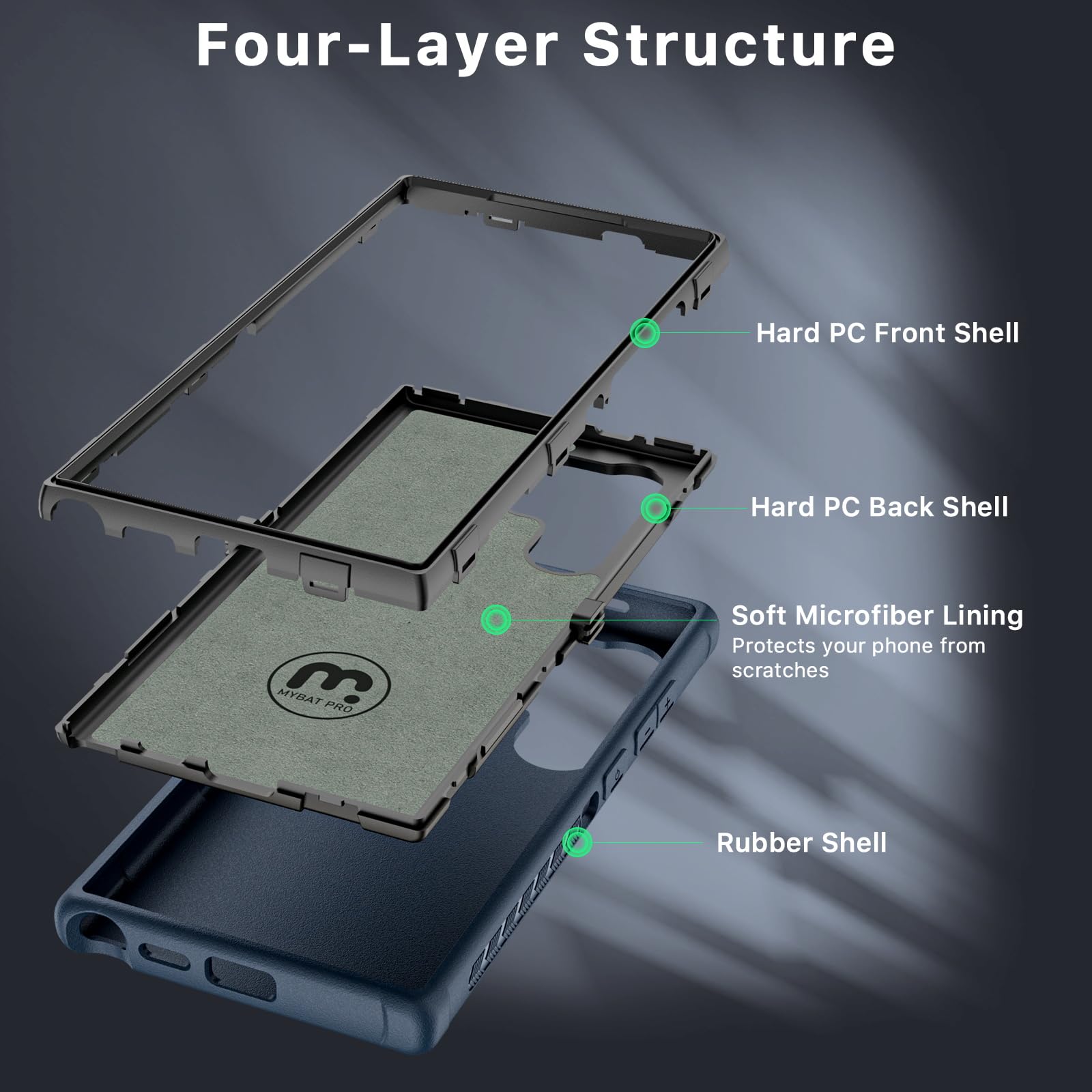 Four-Layer Structure

Hard PC Front Shell

Hard PC Back Shell

Soft Microfiber Lining
Protects your phone from scratches

m.
MYBAT PRO

Rubber Shell