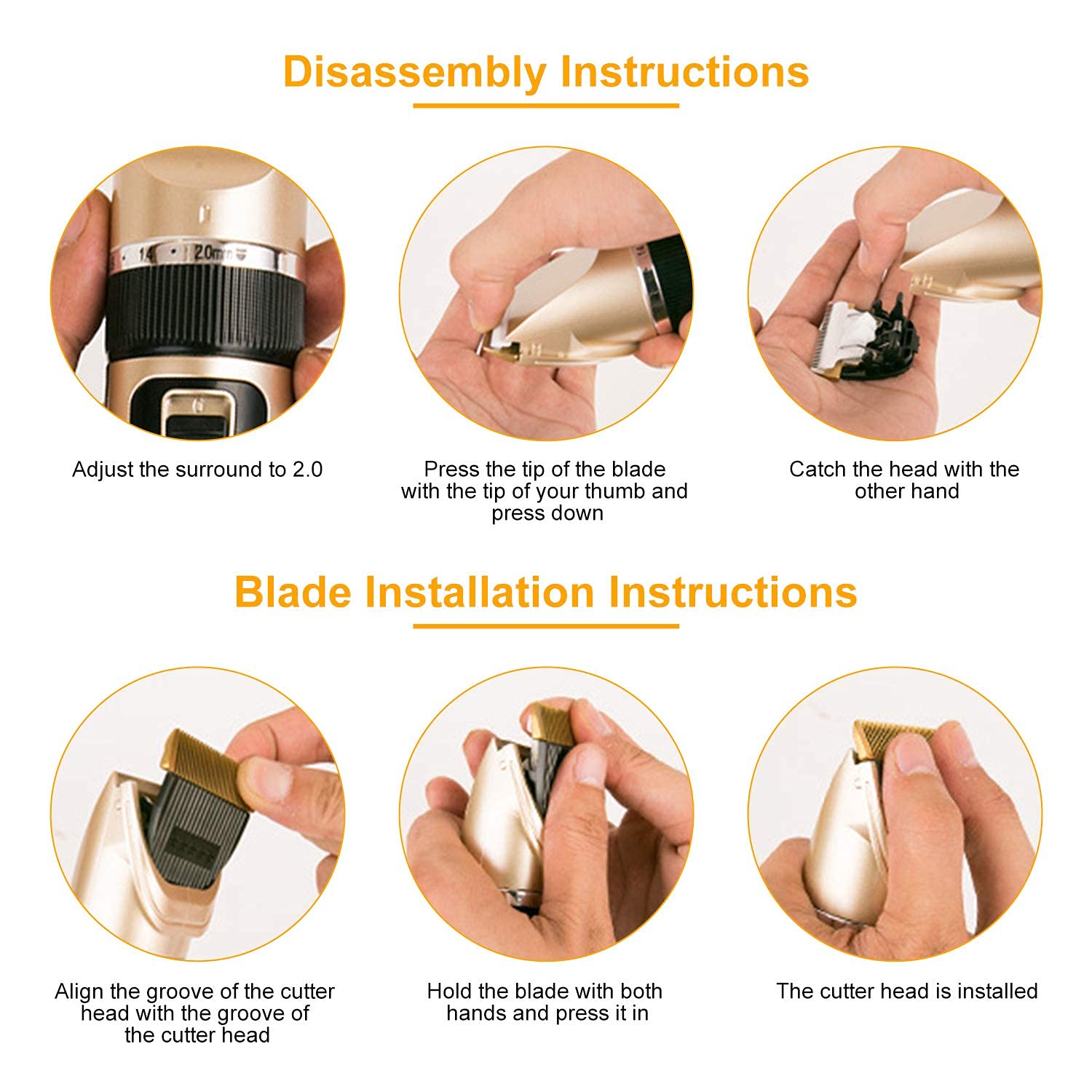 Disassembly Instructions

14 · 2.0mm

Adjust the surround to 2.0

Press the tip of the blade with the tip of your thumb and press down

Catch the head with the other hand

Blade Installation Instructions

Align the groove of the cutter head with the groove of the cutter head

Hold the blade with both hands and press it in

The cutter head is installed