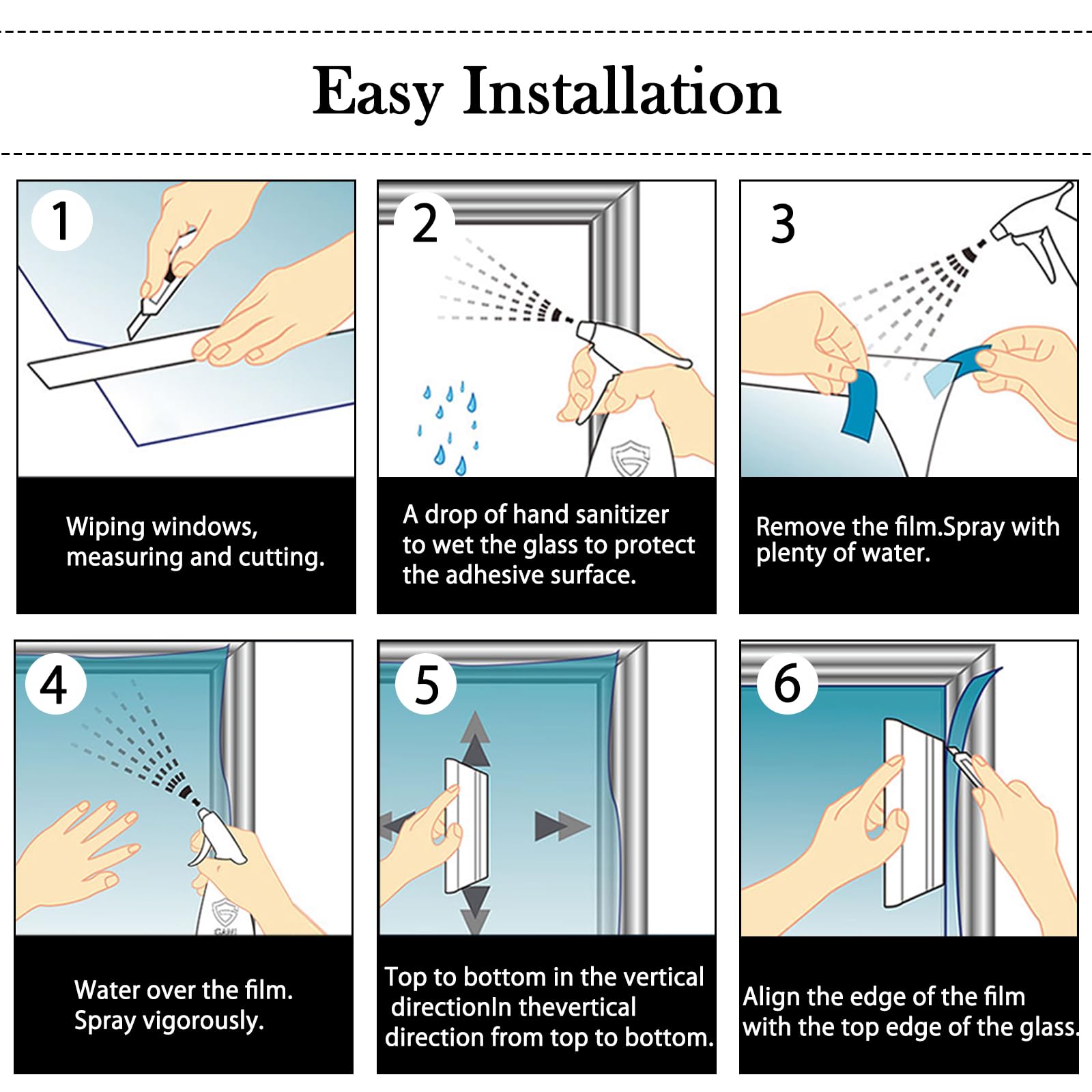 Easy Installation

1

Wiping windows, measuring and cutting.

2

A drop of hand sanitizer to wet the glass to protect the adhesive surface.

3

Remove the film.Spray with plenty of water.

4

Water over the film. Spray vigorously.

5

Top to bottom in the vertical directionIn thevertical direction from top to bottom.

6

Align the edge of the film with the top edge of the glass.