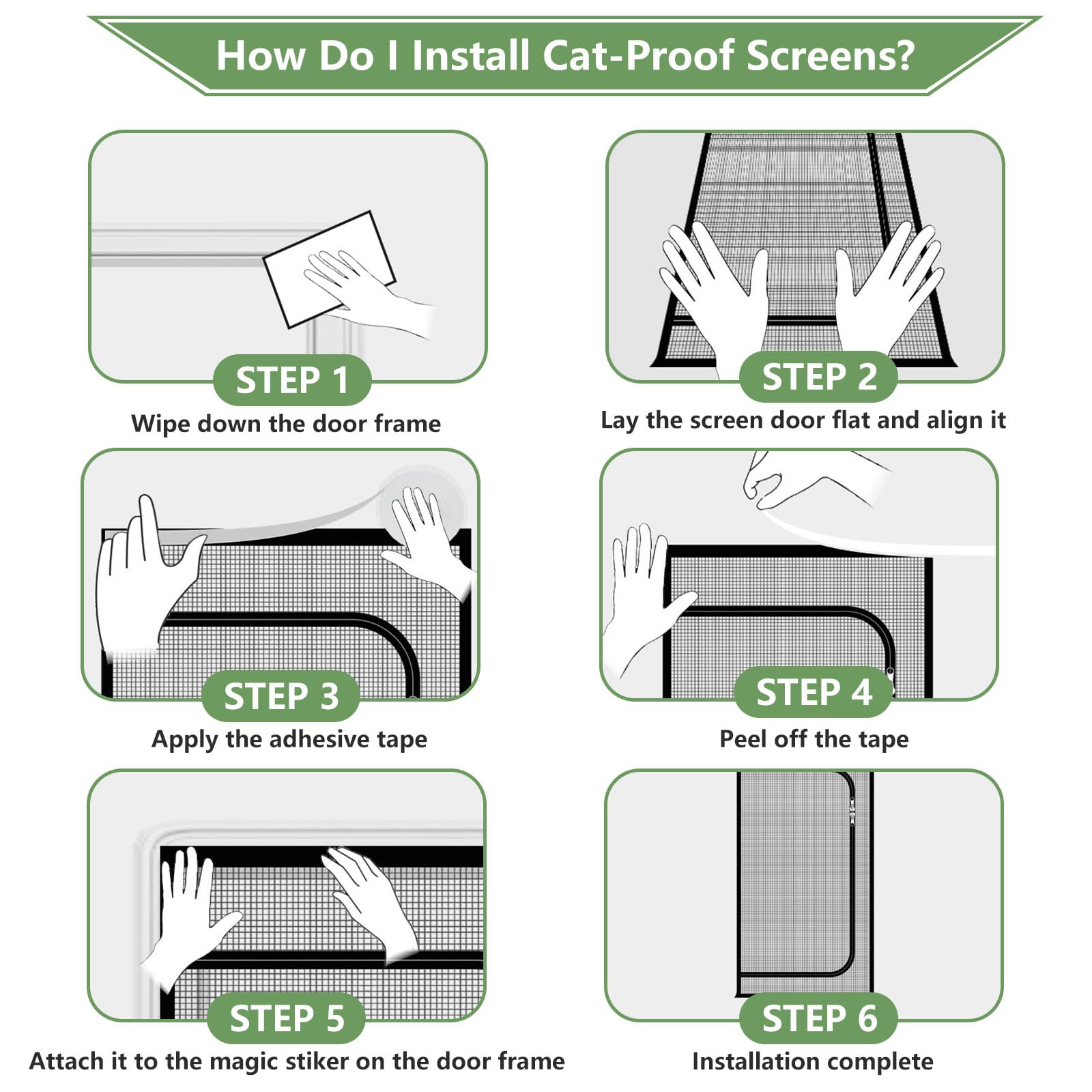 How Do I Install Cat-Proof Screens?

STEP 1
Wipe down the door frame

STEP 2
Lay the screen door flat and align it

STEP 3
Apply the adhesive tape

STEP 4
Peel off the tape

STEP 5
Attach it to the magic stiker on the door frame

STEP 6
Installation complete