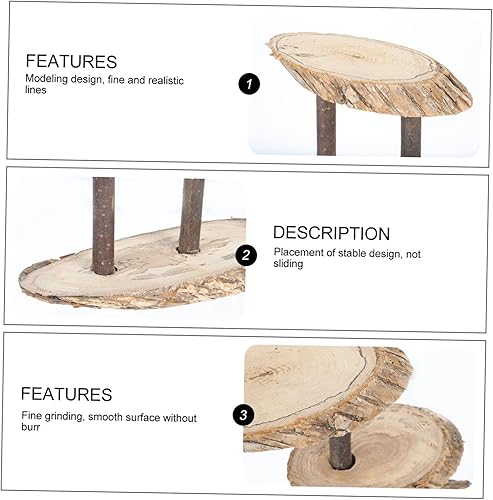 FEATURES
Modeling design, fine and realistic lines

1

2

DESCRIPTION
Placement of stable design, not sliding

FEATURES
Fine grinding, smooth surface without burr

3