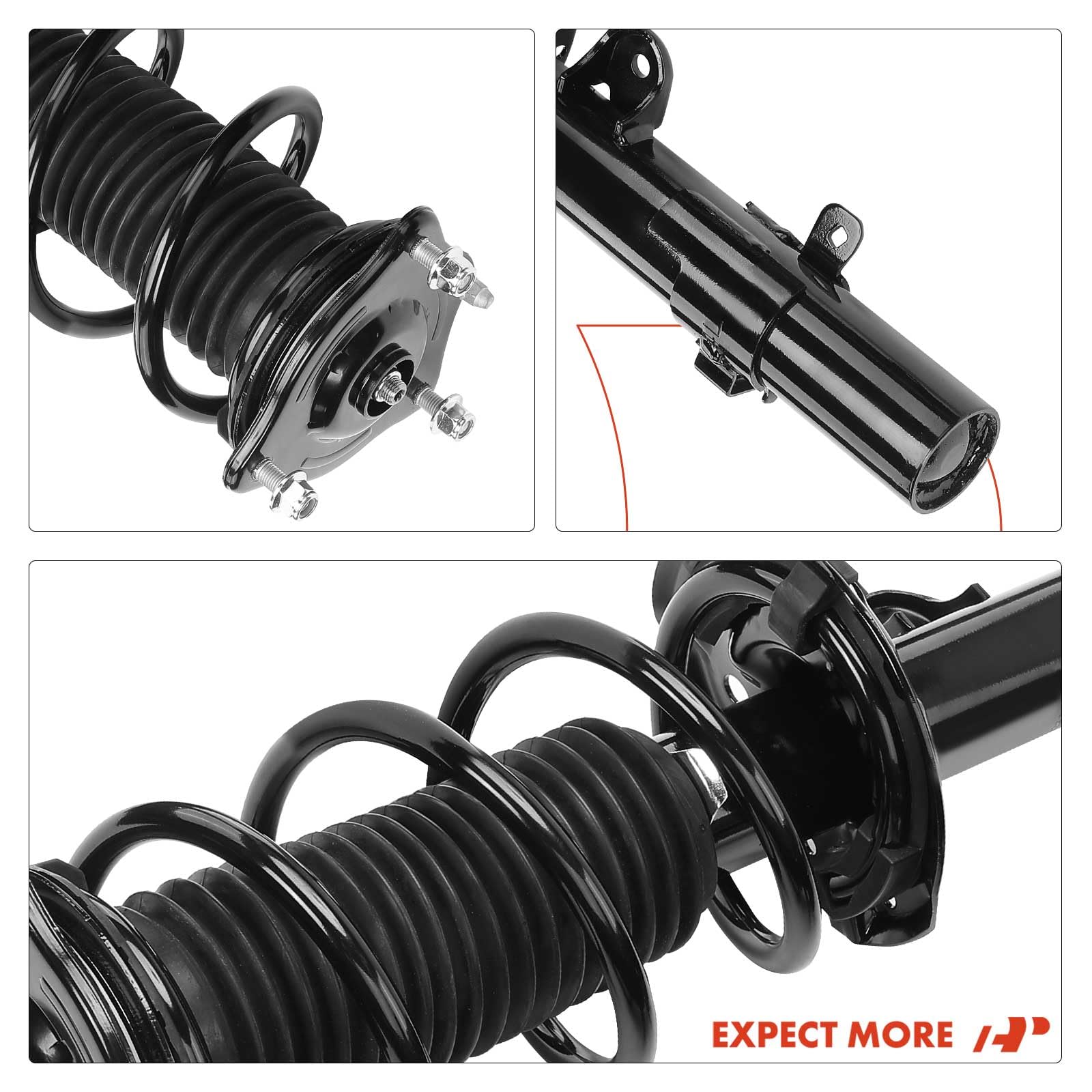 EXPECT MORE