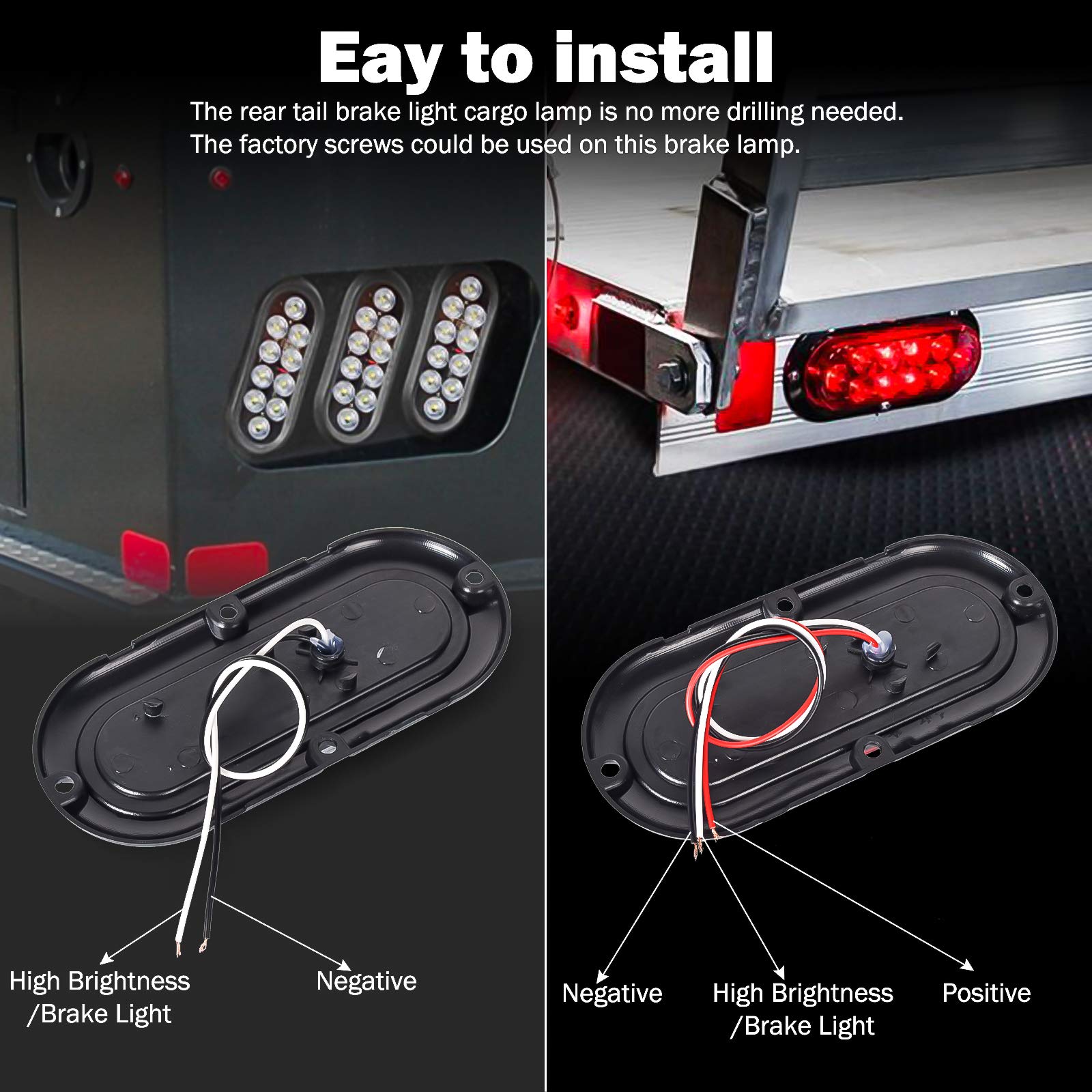 Eay to install

The rear tail brake light cargo lamp is no more drilling needed. The factory screws could be used on this brake lamp.

High Brightness /Brake Light

Negative

Negative

High Brightness /Brake Light

Positive