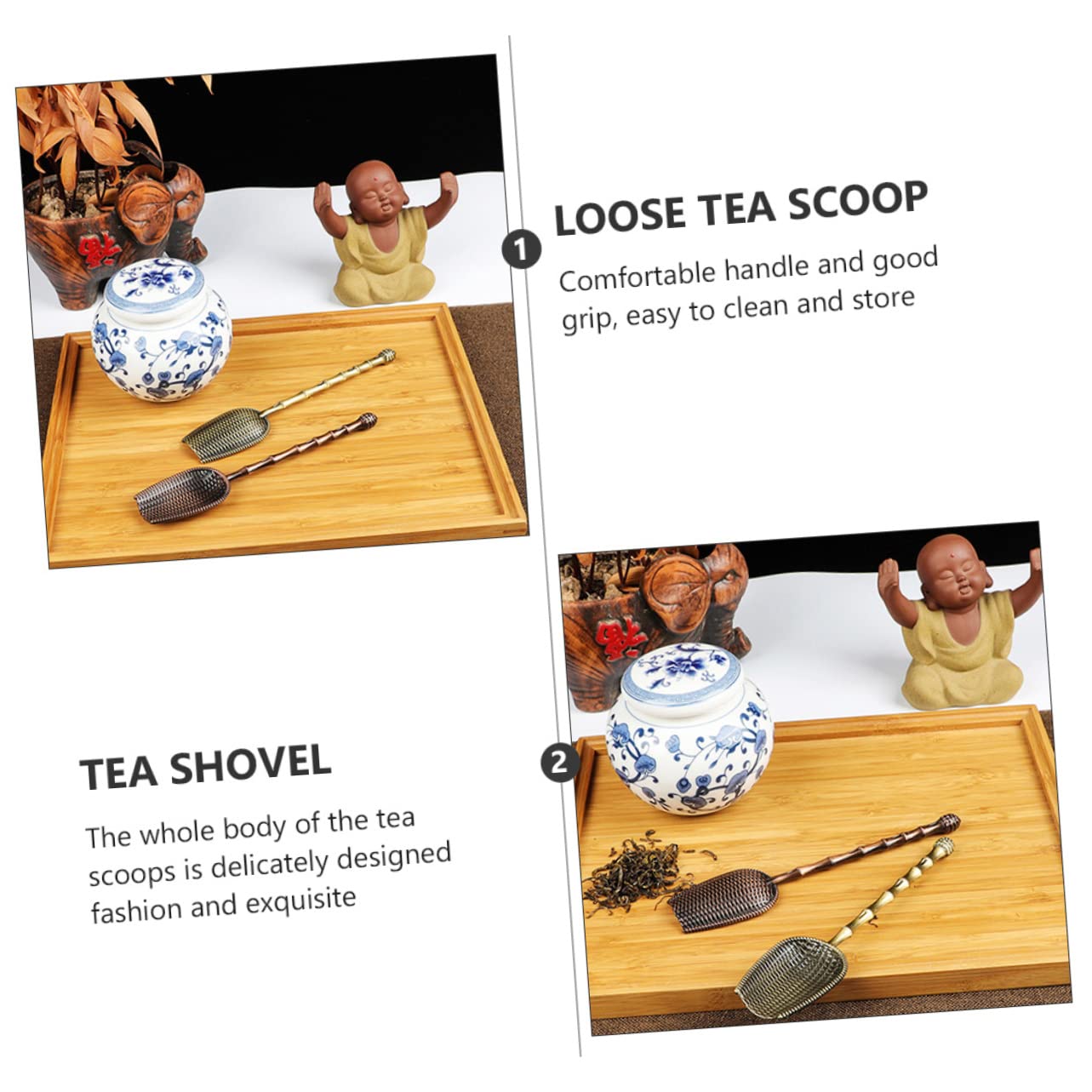 1

LOOSE TEA SCOOP

Comfortable handle and good grip, easy to clean and store

TEA SHOVEL

The whole body of the tea scoops is delicately designed fashion and exquisite

2