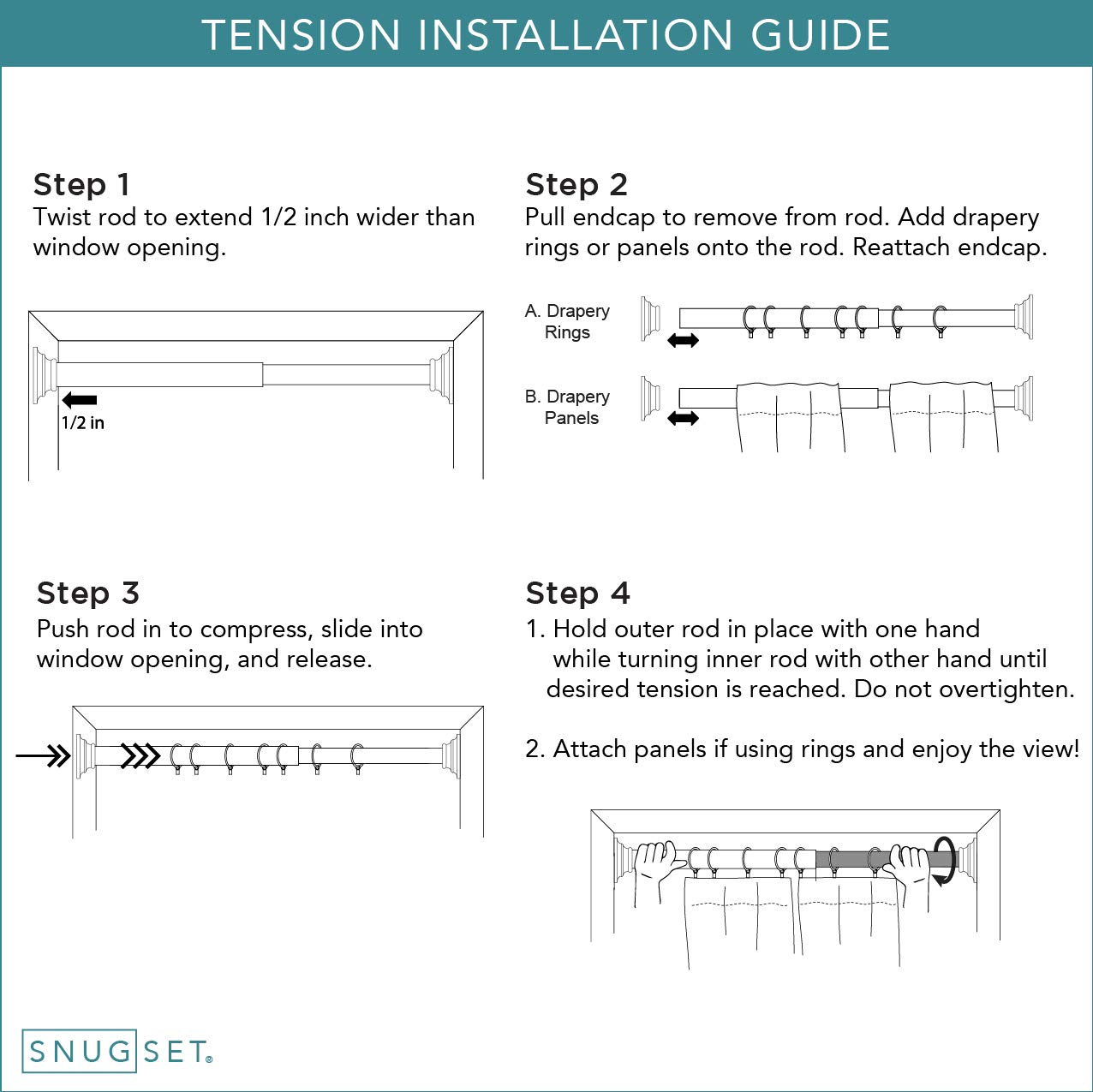 TENSION INSTALLATION GUIDE

Step 1
Twist rod to extend 1/2 inch wider than window opening.

1/2 in

Step 2
Pull endcap to remove from rod. Add drapery rings or panels onto the rod. Reattach endcap.

A. Drapery Rings

B. Drapery Panels

Step 3
Push rod in to compress, slide into window opening, and release.

Step 4
1. Hold outer rod in place with one hand while turning inner rod with other hand until desired tension is reached. Do not overtighten.

2. Attach panels if using rings and enjoy the view!

SNUG SET®