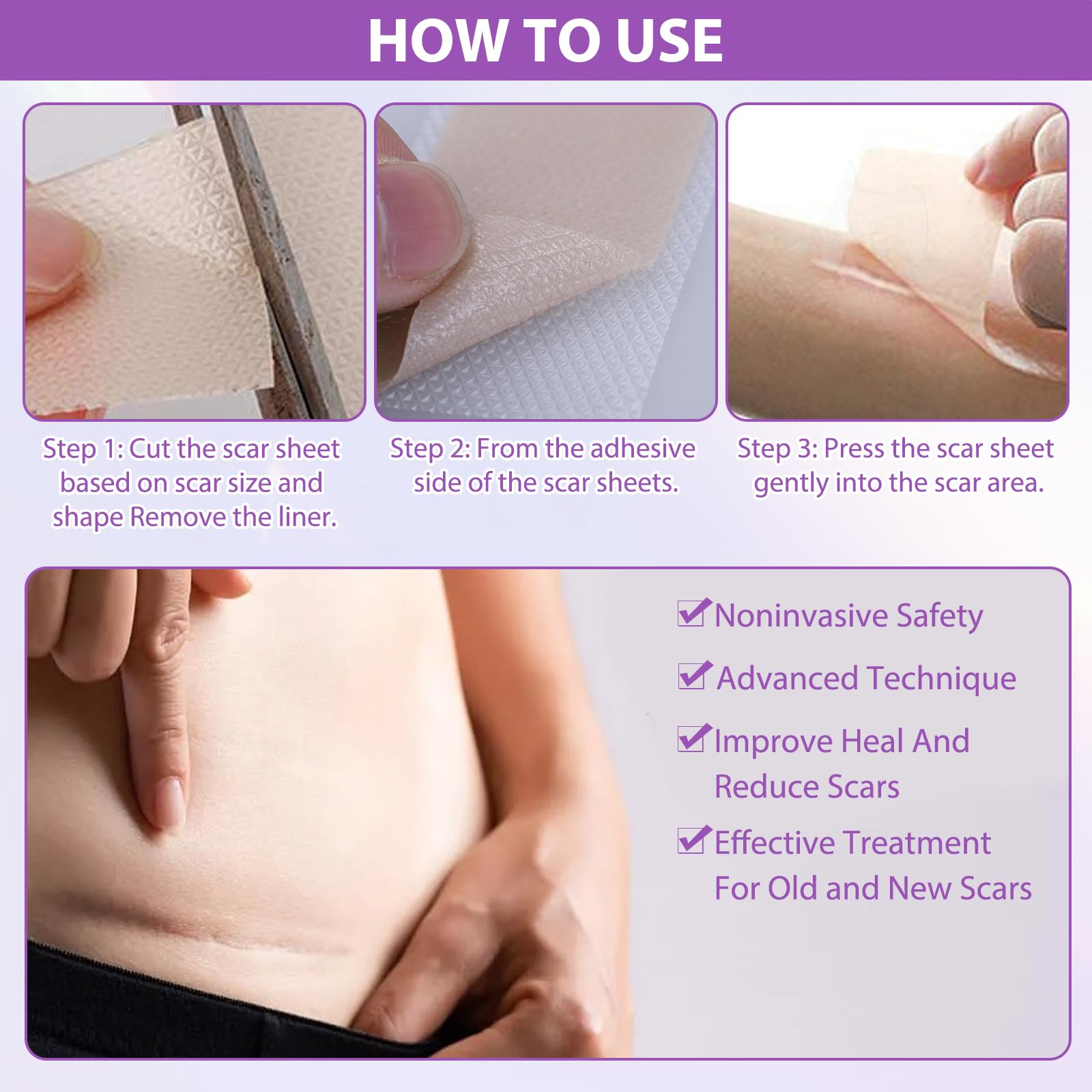 HOW TO USE

Step 1: Cut the scar sheet based on scar size and shape Remove the liner.

Step 2: From the adhesive side of the scar sheets.

Step 3: Press the scar sheet gently into the scar area.

Noninvasive Safety

Advanced Technique

Improve Heal And Reduce Scars

Effective Treatment For Old and New Scars