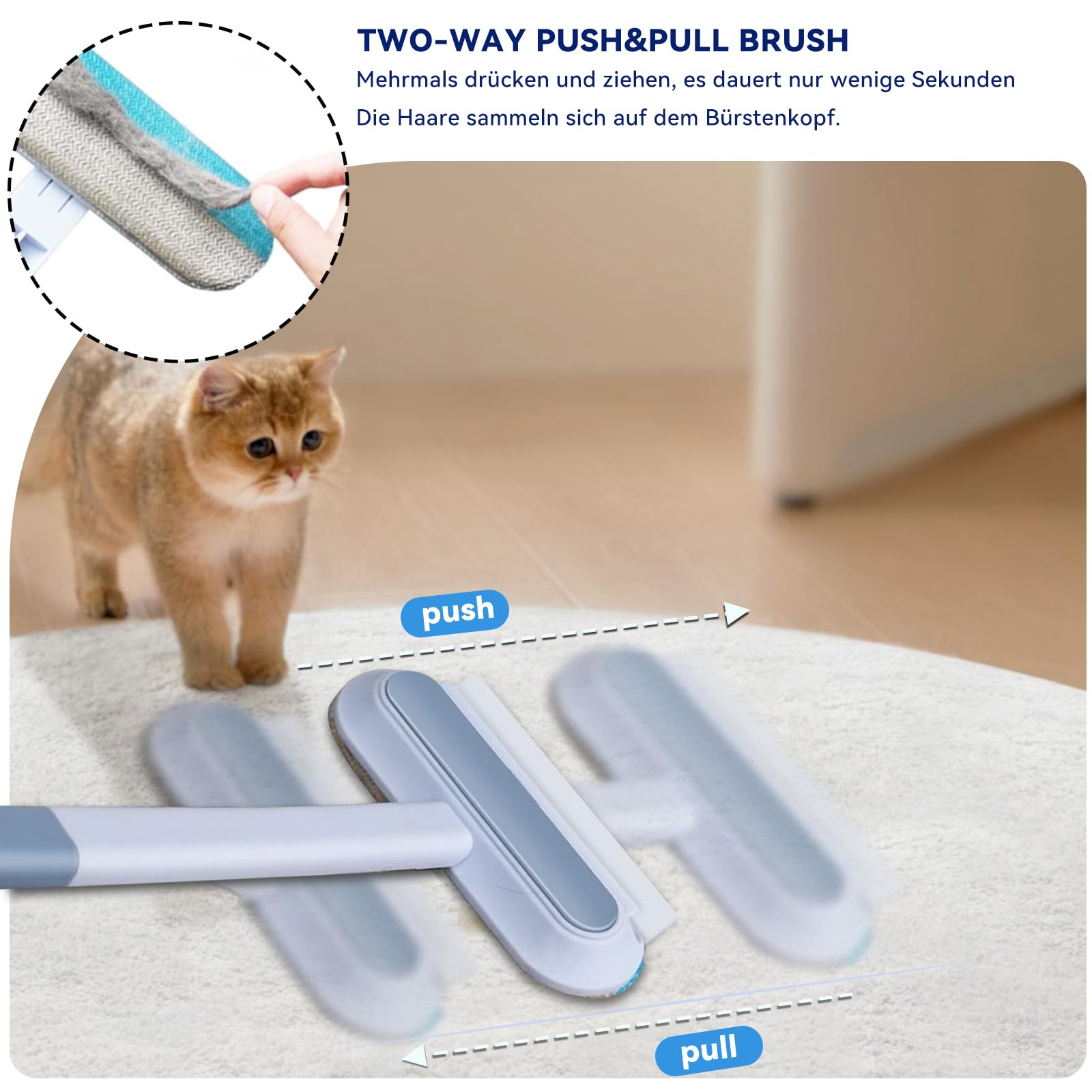 TWO-WAY PUSH&PULL BRUSH

Mehrmals drücken und ziehen, es dauert nur wenige Sekunden

Die Haare sammeln sich auf dem Bürstenkopf.

push

pull