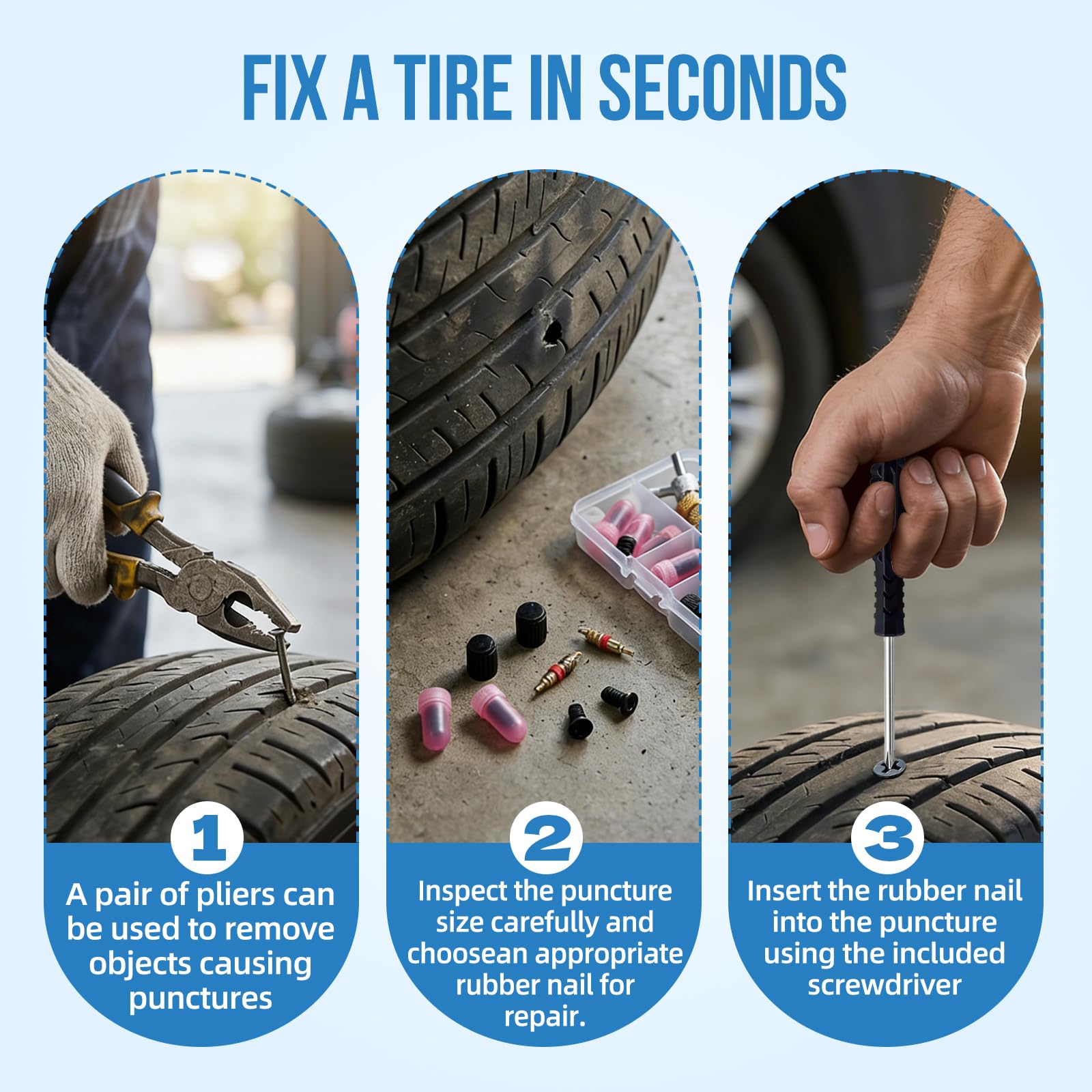 FIX A TIRE IN SECONDS

1
A pair of pliers can be used to remove objects causing punctures

2
Inspect the puncture size carefully and choosean appropriate rubber nail for repair.

3
Insert the rubber nail into the puncture using the included screwdriver