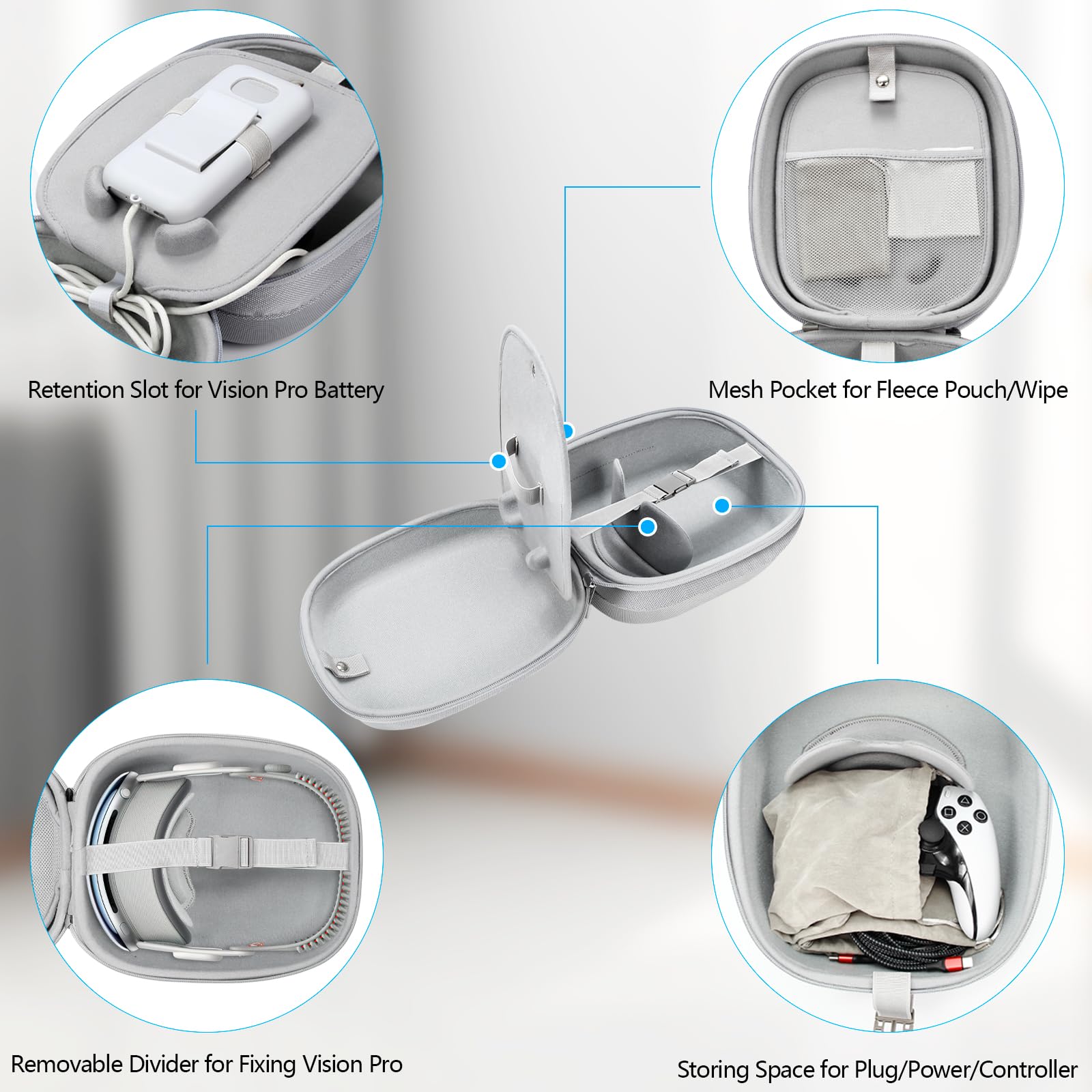 Retention Slot for Vision Pro Battery

Mesh Pocket for Fleece Pouch/Wipe

Removable Divider for Fixing Vision Pro

Storing Space for Plug/Power/Controller