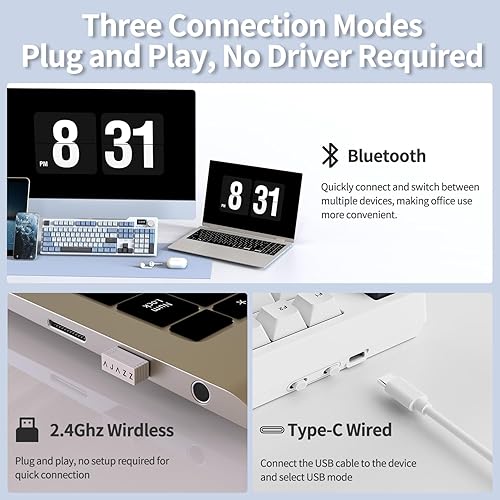 Three Connection Modes
Plug and Play, No Driver Required

PM 8 31

PM 8 31

Bluetooth

Quickly connect and switch between multiple devices, making office use more convenient.

Num Lock

AJAZZ

2.4Ghz Wirdless

Plug and play, no setup required for quick connection

Type-C Wired

Connect the USB cable to the device and select USB mode