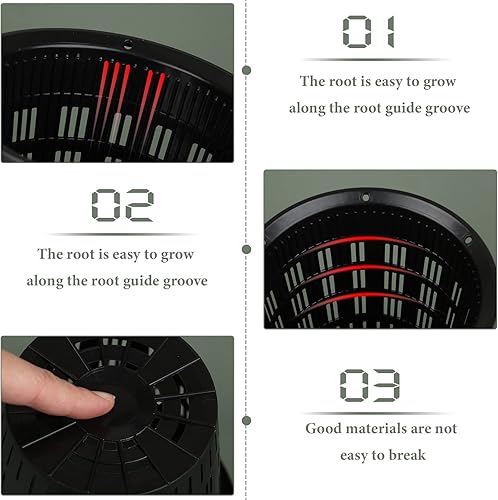 01

The root is easy to grow along the root guide groove

02

The root is easy to grow along the root guide groove

03

Good materials are not easy to break