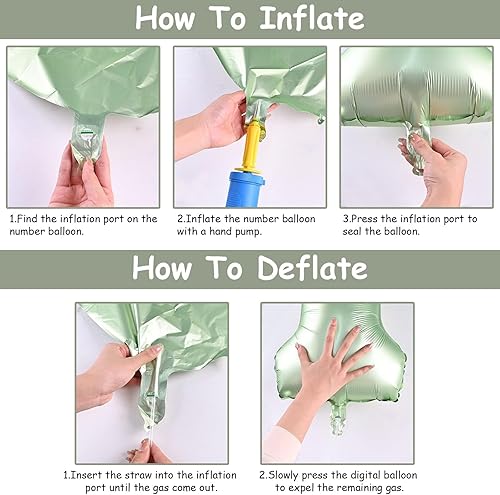 How To Inflate

1.Find the inflation port on the number balloon.

2.Inflate the number balloon with a hand pump.

3.Press the inflation port to seal the balloon.

How To Deflate

1.Insert the straw into the inflation port until the gas come out.

2.Slowly press the digital balloon to expel the remaining gas.