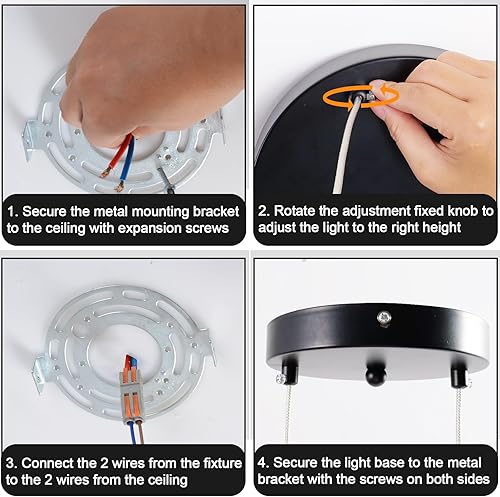 1. Secure the metal mounting bracket to the ceiling with expansion screws

2. Rotate the adjustment fixed knob to adjust the light to the right height

3. Connect the 2 wires from the fixture to the 2 wires from the ceiling

4. Secure the light base to the metal bracket with the screws on both sides