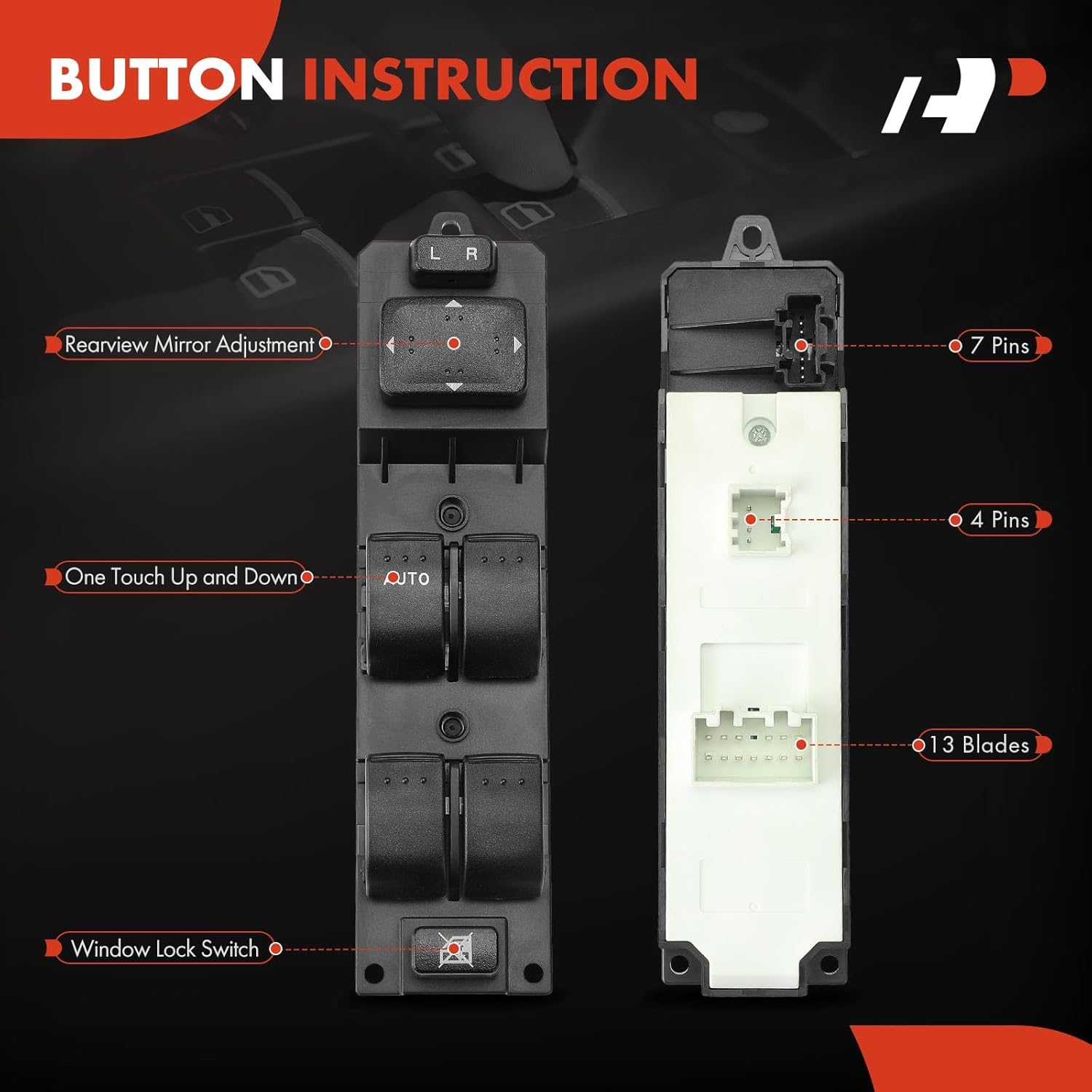 BUTTON INSTRUCTION

L R

Rearview Mirror Adjustment

One Touch Up and Down

AUTO

Window Lock Switch

7 Pins

4 Pins

13 Blades