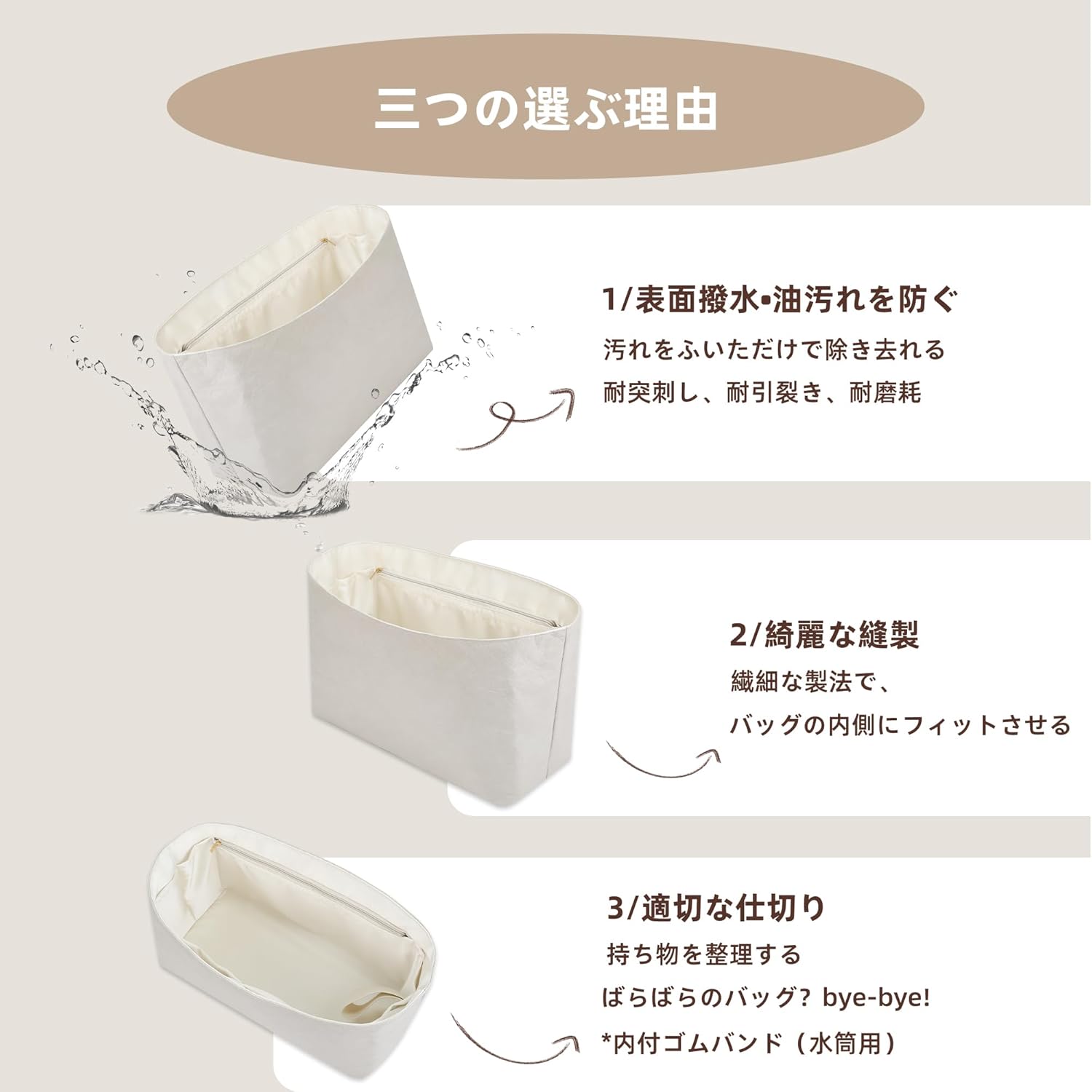 三つの選ぶ理由

1/表面撥水•油汚れを防ぐ
汚れをふいただけで除き去れる
耐突刺し、耐引裂き、耐磨耗

2/綺麗な縫製
繊細な製法で、
バッグの内側にフィットさせる

3/適切な仕切り
持ち物を整理する
ばらばらのバッグ？ bye-bye!
*内付ゴムバンド（水筒用）