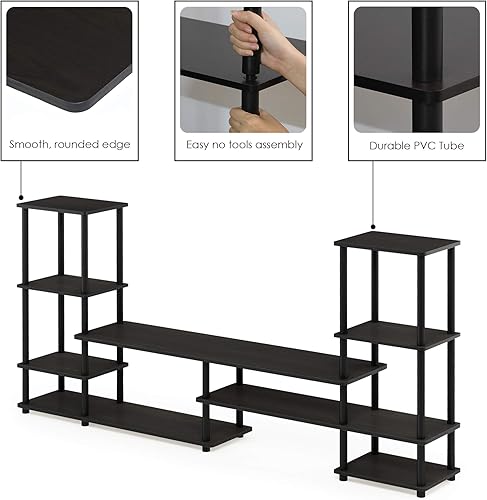 Smooth, rounded edge

Easy no tools assembly

Durable PVC Tube