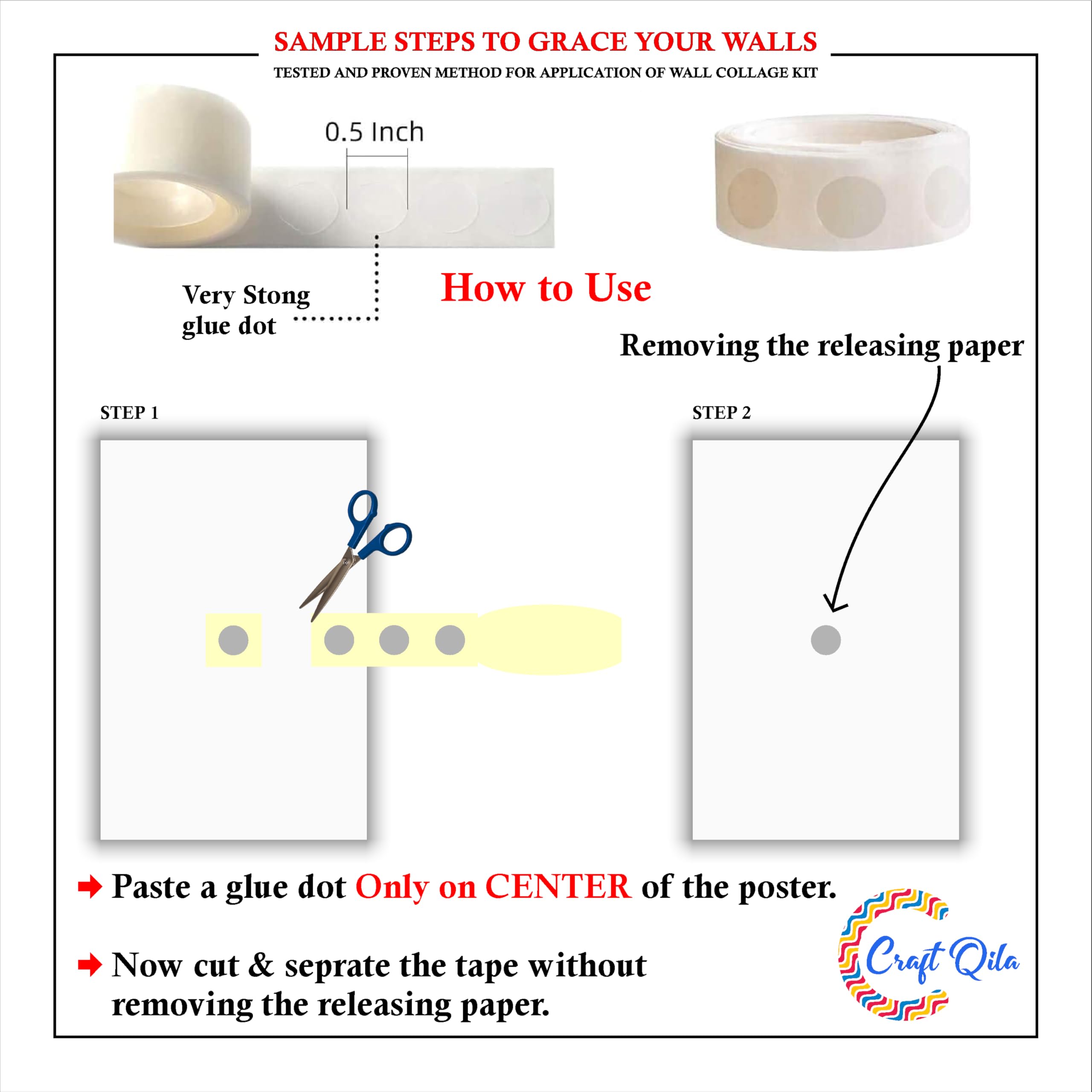 SAMPLE STEPS TO GRACE YOUR WALLS

TESTED AND PROVEN METHOD FOR APPLICATION OF WALL COLLAGE KIT

0.5 Inch

Very Stong glue dot

How to Use

Removing the releasing paper

STEP 1

STEP 2

Paste a glue dot Only on CENTER of the poster.

Now cut & seprate the tape without removing the releasing paper.

Craft Qila