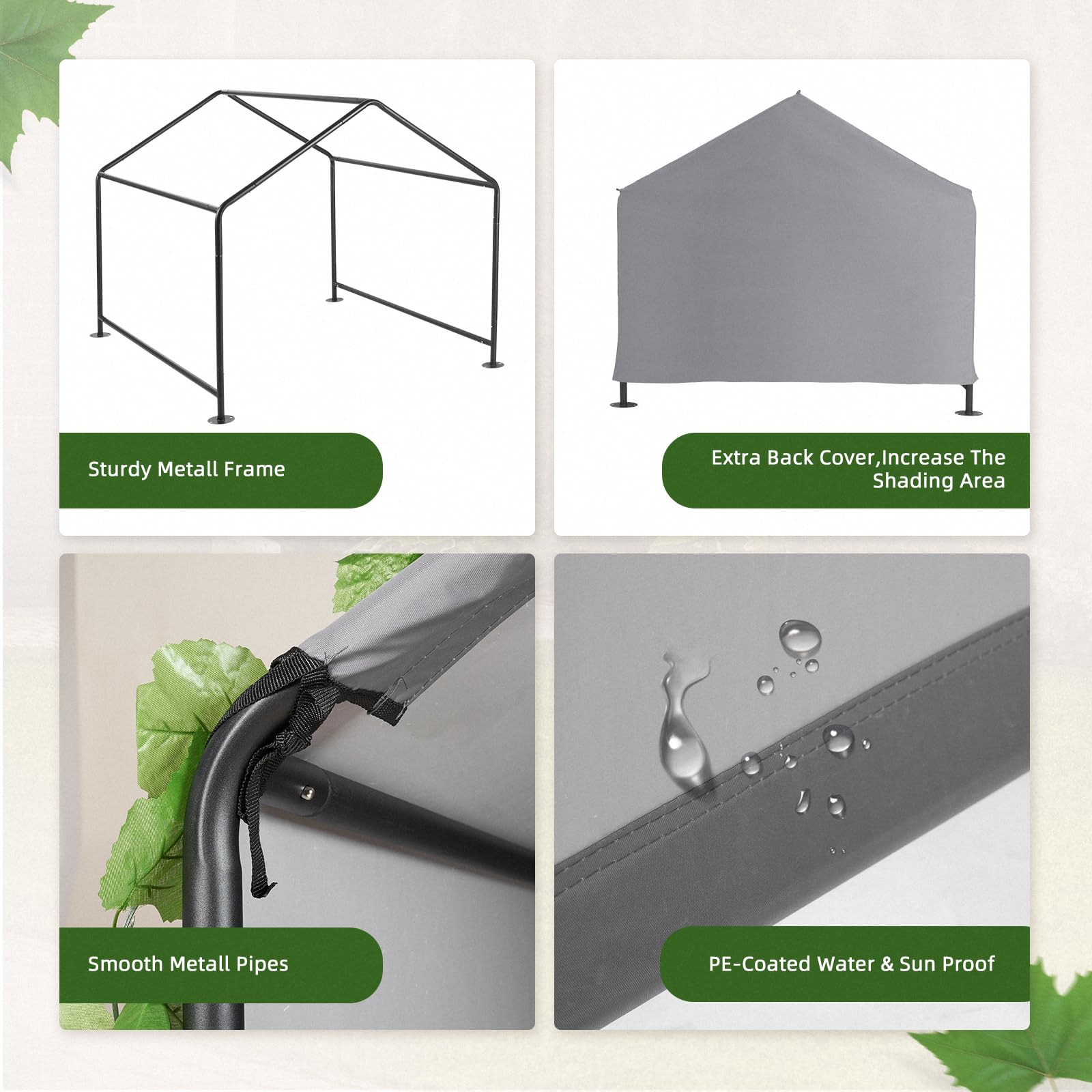 Sturdy Metall Frame

Extra Back Cover,Increase The Shading Area

Smooth Metall Pipes

PE-Coated Water & Sun Proof