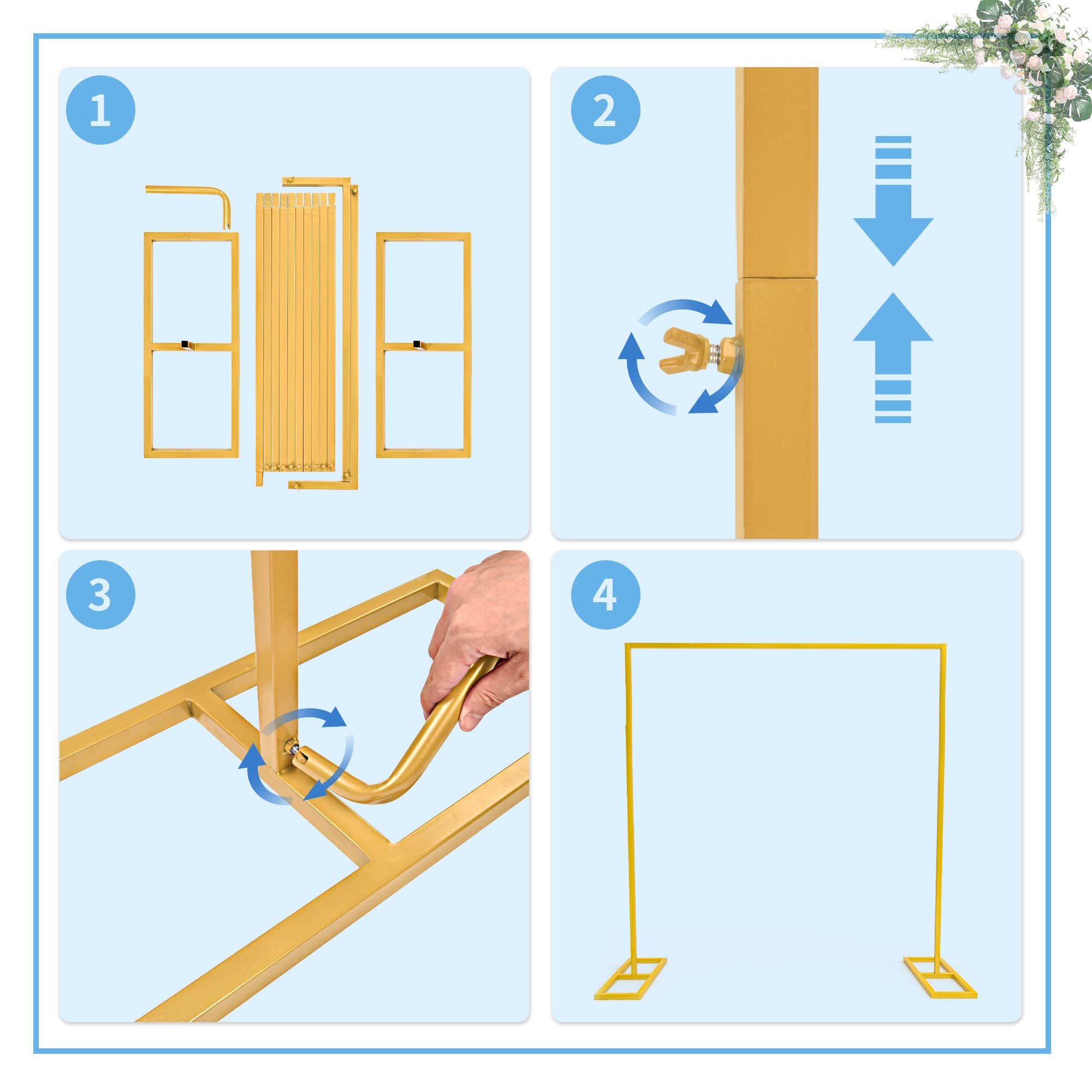 1

2

3

4