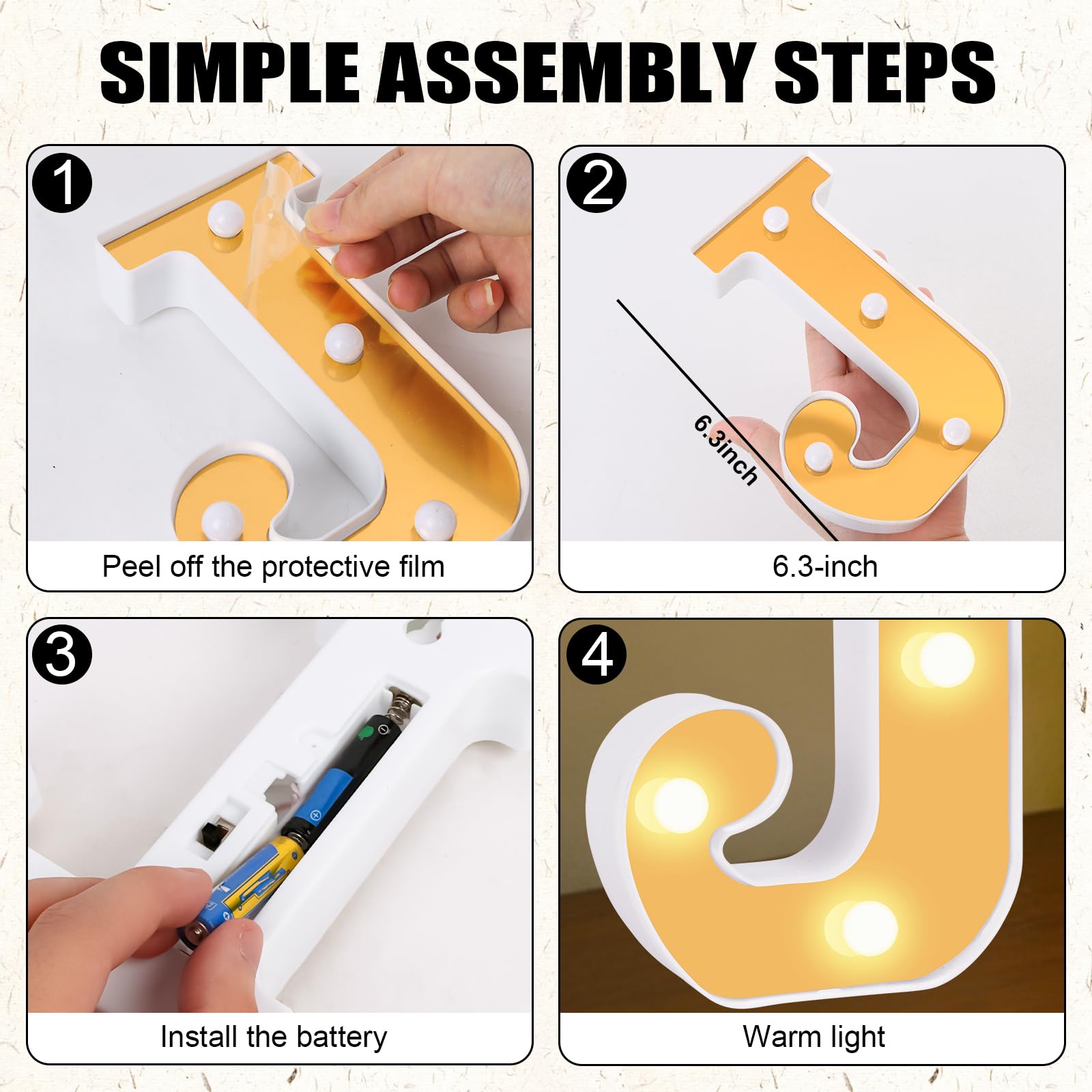 SIMPLE ASSEMBLY STEPS

1

Peel off the protective film

2

6.3inch

6.3-inch

3

Install the battery

4

Warm light