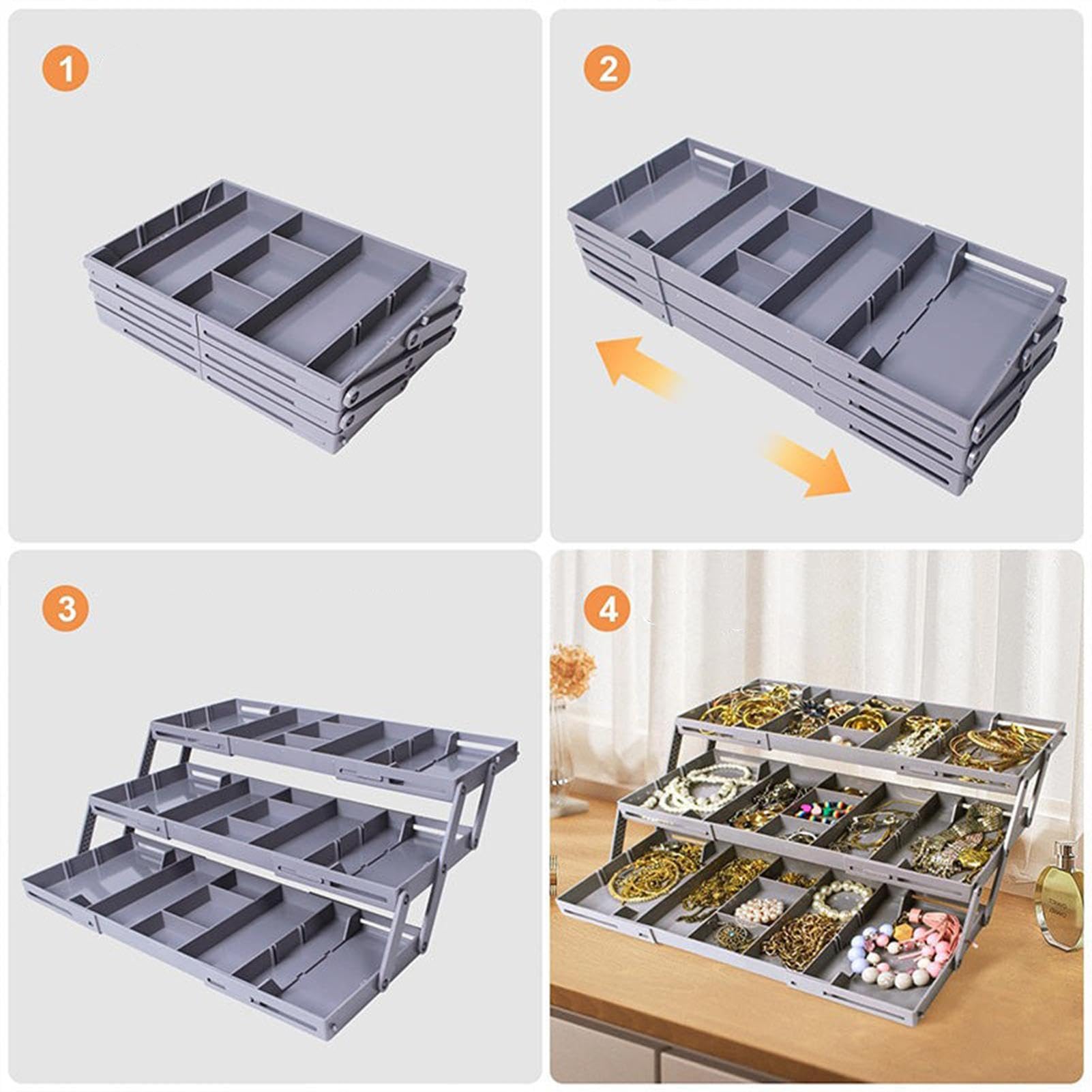 1

2

3

4