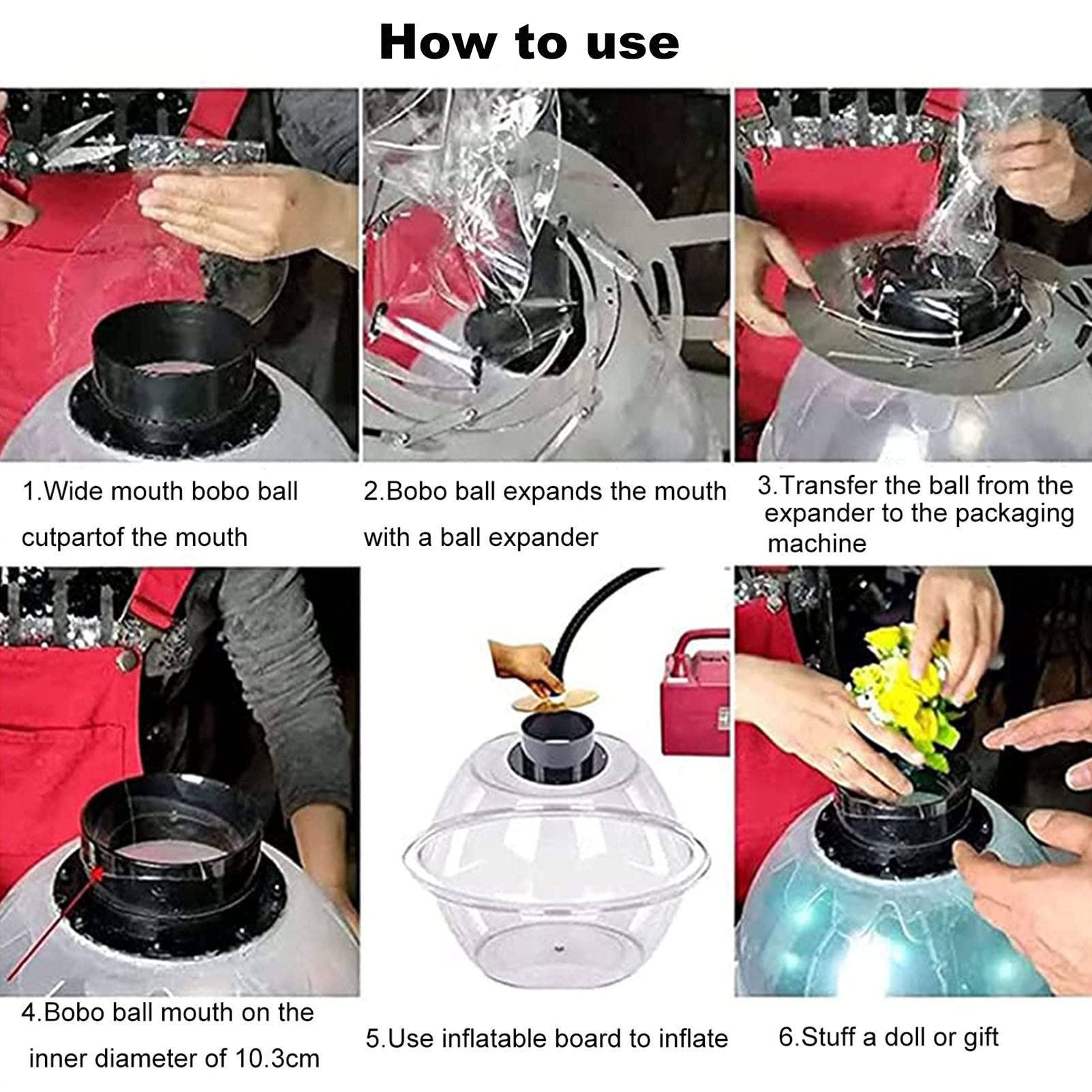 How to use

1.Wide mouth bobo ball cutpartof the mouth

2.Bobo ball expands the mouth with a ball expander

3.Transfer the ball from the expander to the packaging machine

4.Bobo ball mouth on the inner diameter of 10.3cm

5.Use inflatable board to inflate

6.Stuff a doll or gift