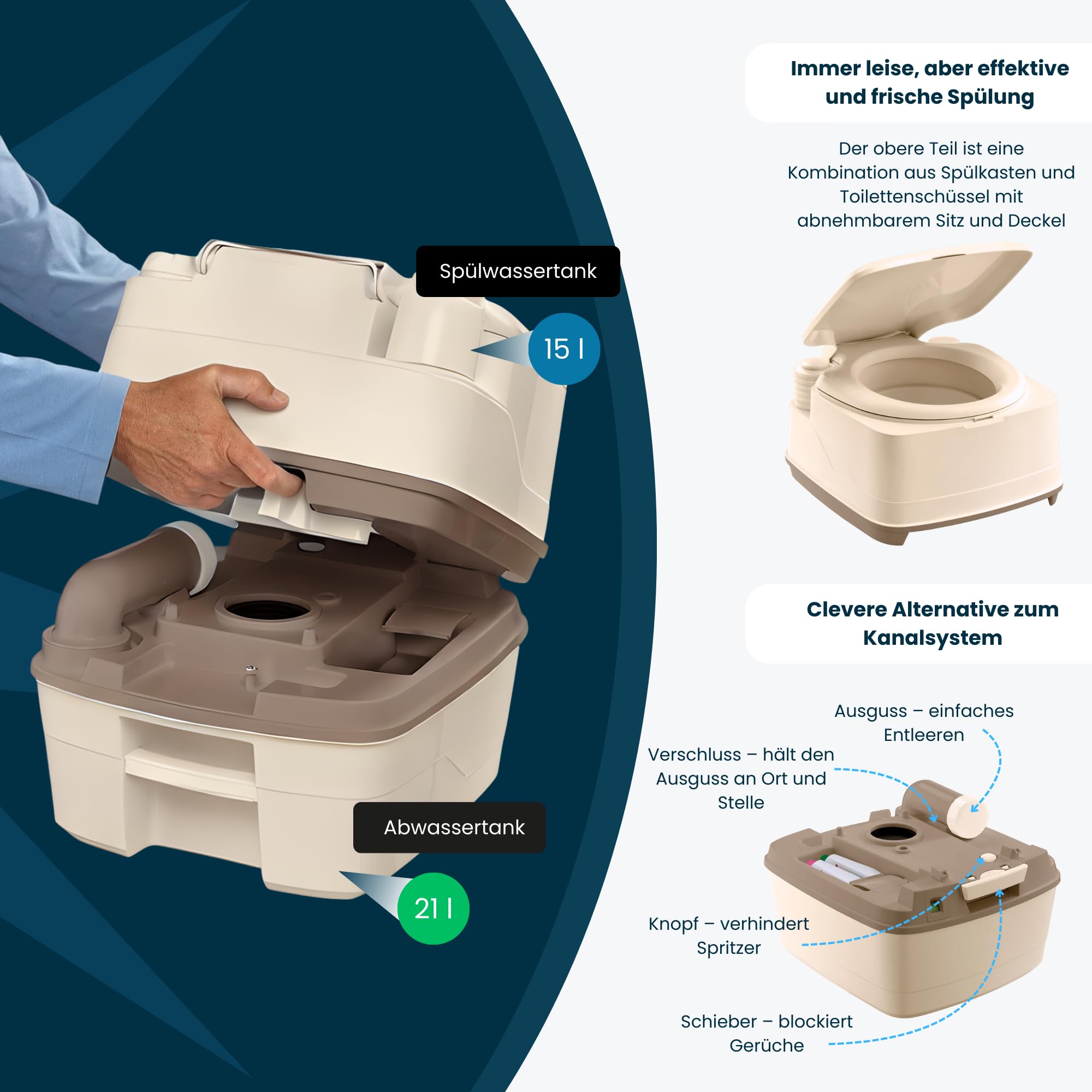 Spülwassertank

15 l

Abwassertank

21 l

Immer leise, aber effektive und frische Spülung

Der obere Teil ist eine Kombination aus Spülkasten und Toilettenschüssel mit abnehmbarem Sitz und Deckel

Clevere Alternative zum Kanalsystem

Ausguss – einfaches Entleeren

Verschluss – hält den Ausguss an Ort und Stelle

Knopf – verhindert Spritzer

Schieber – blockiert Gerüche