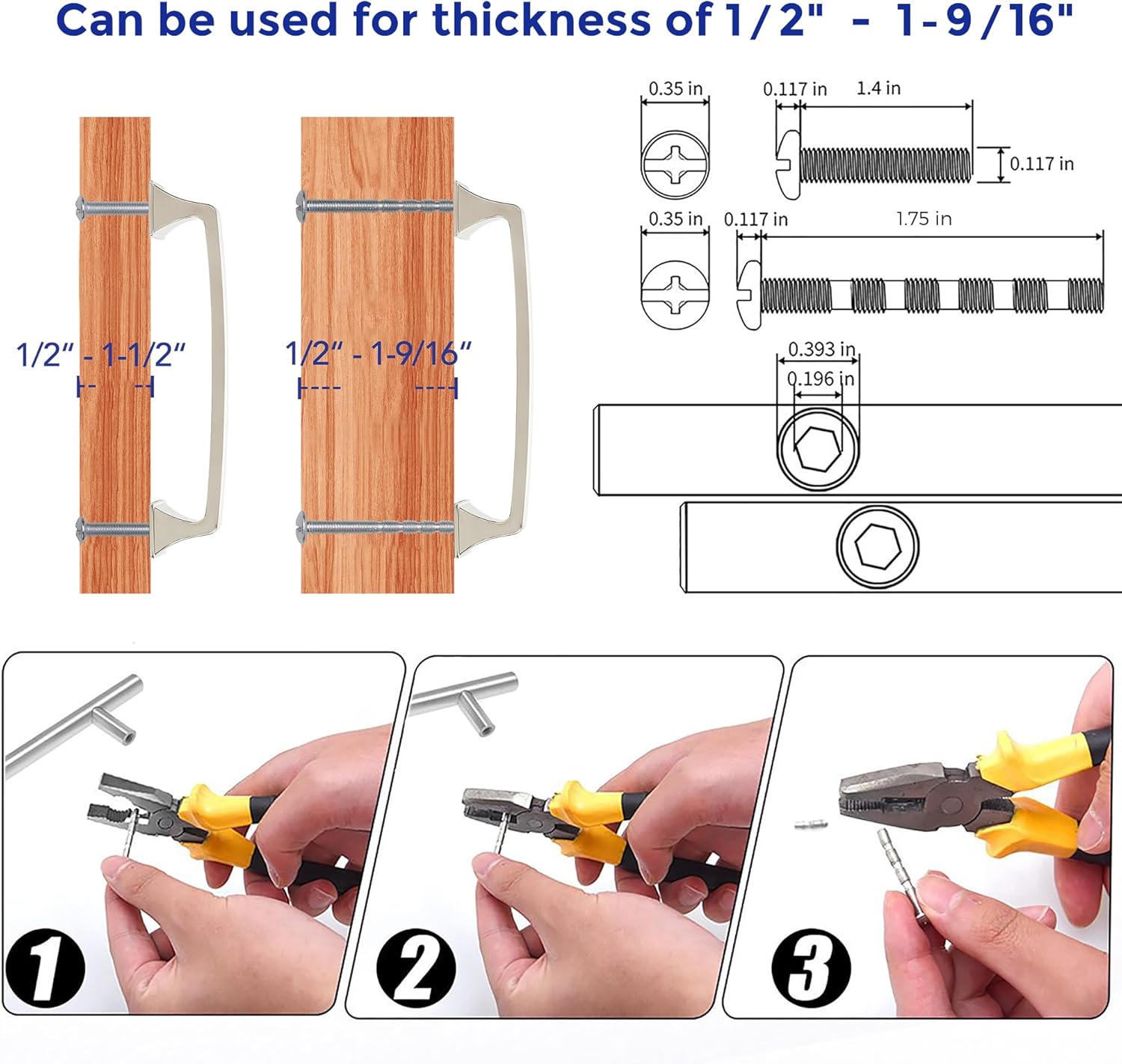 Can be used for thickness of 1/2" - 1-9/16"

1/2" - 1-1/2"

1/2" - 1-9/16"

0.35 in

0.117 in

1.4 in

0.117 in

0.35 in

0.117 in

1.75 in

0.393 in

0.196 in

1

2

3