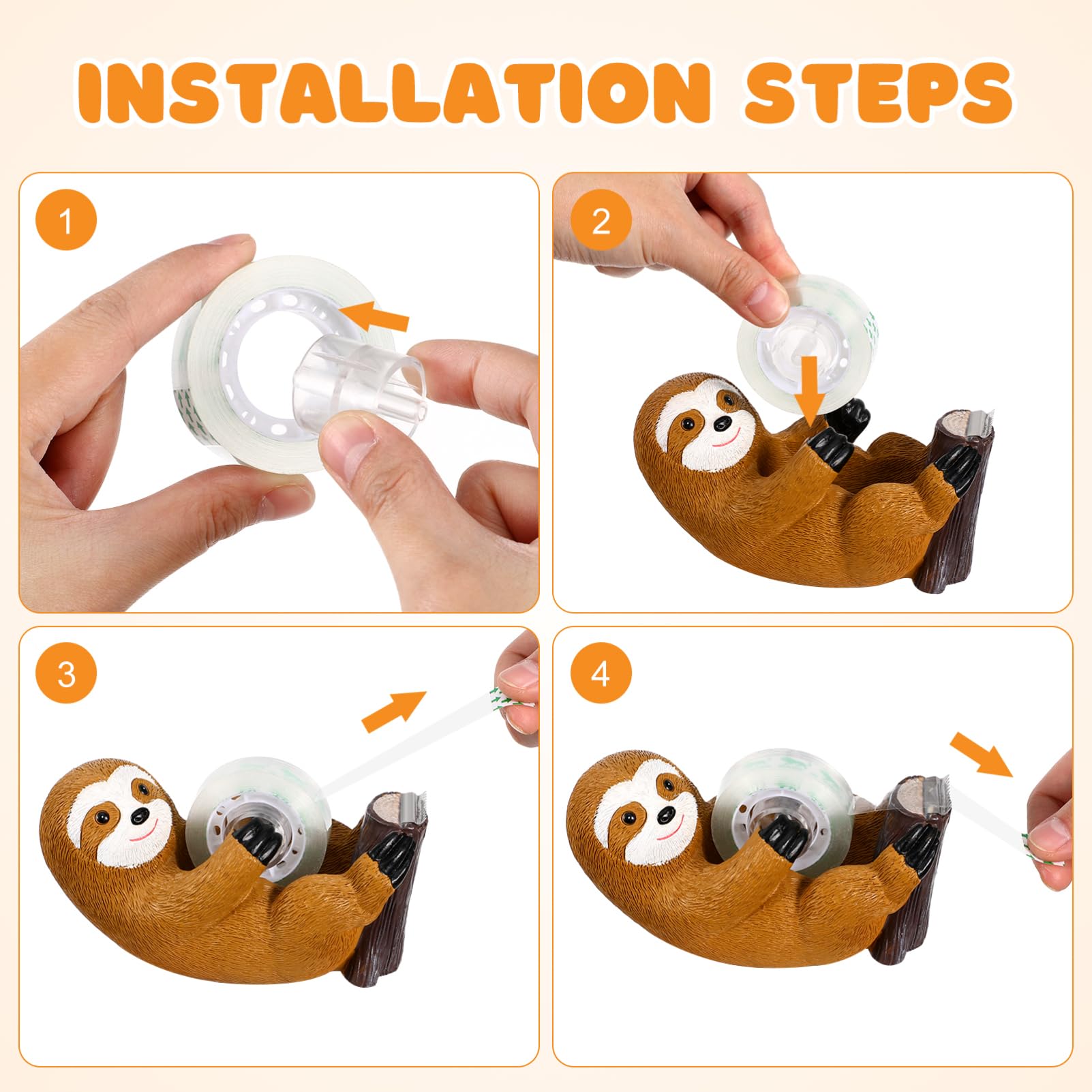 INSTALLATION STEPS

1

2

3

4