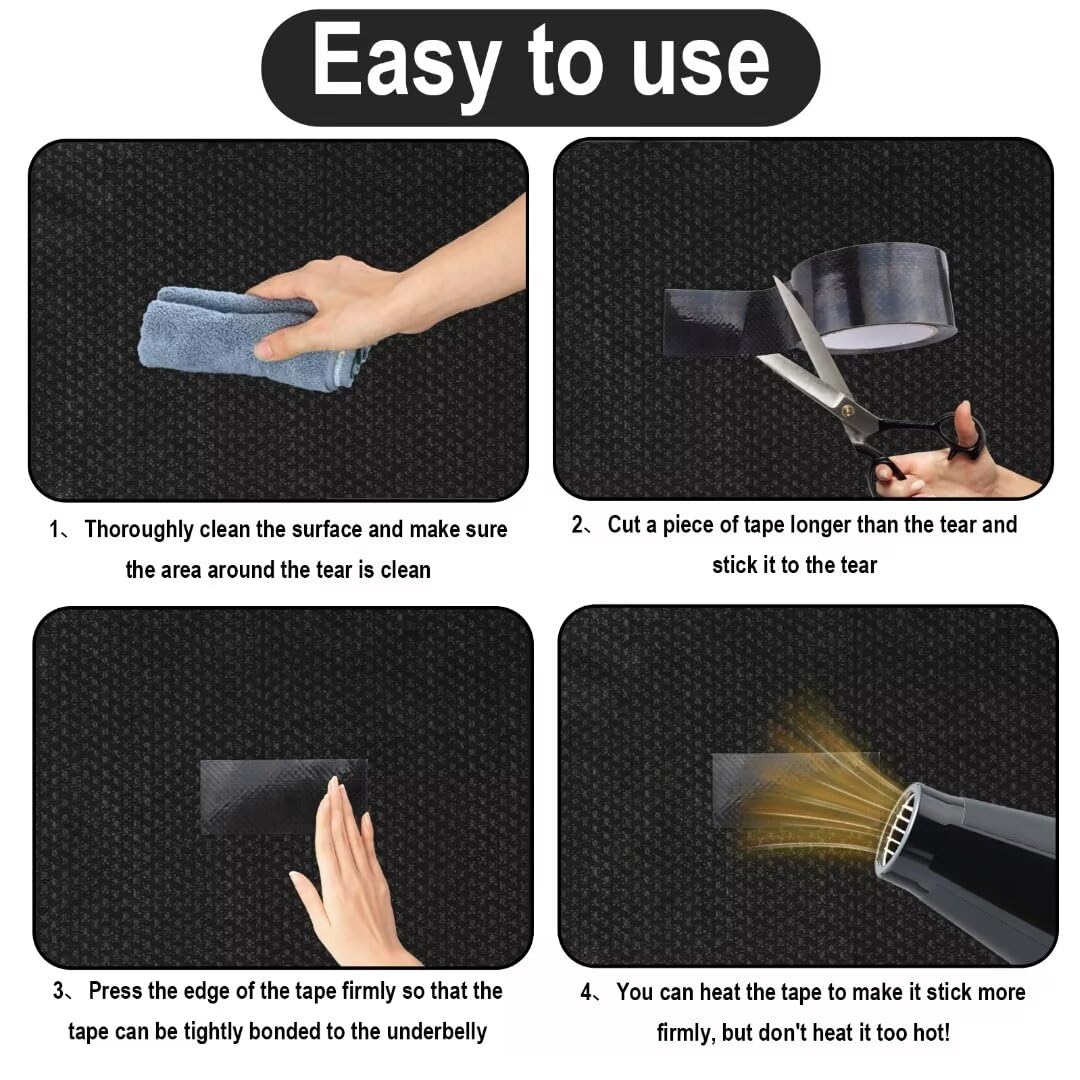 Easy to use

1、 Thoroughly clean the surface and make sure the area around the tear is clean

2、 Cut a piece of tape longer than the tear and stick it to the tear

3、 Press the edge of the tape firmly so that the tape can be tightly bonded to the underbelly

4、 You can heat the tape to make it stick more firmly, but don't heat it too hot!