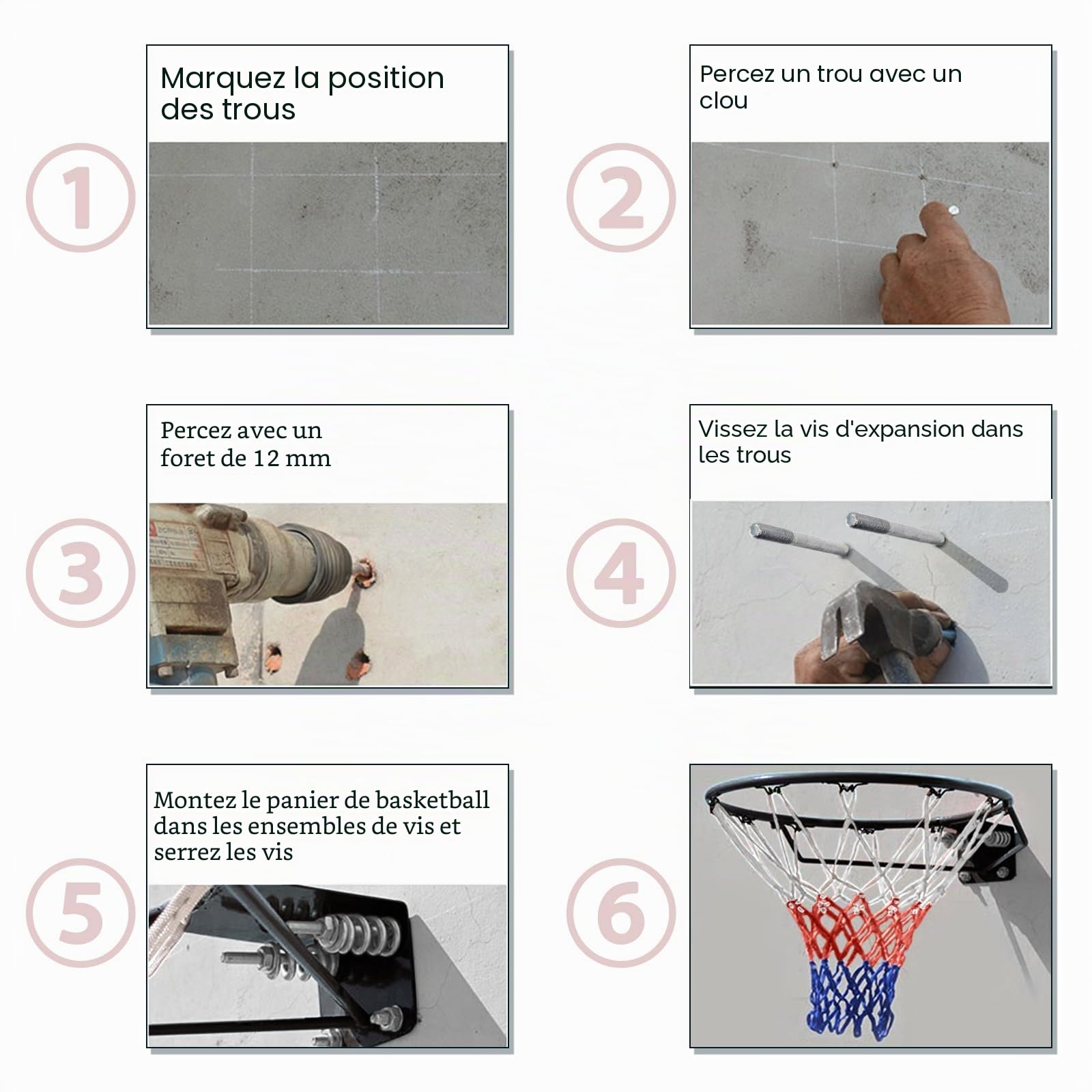 1

Marquez la position des trous

2

Percez un trou avec un clou

3

Percez avec un foret de 12 mm

4

Vissez la vis d'expansion dans les trous

5

Montez le panier de basketball dans les ensembles de vis et serrez les vis

6