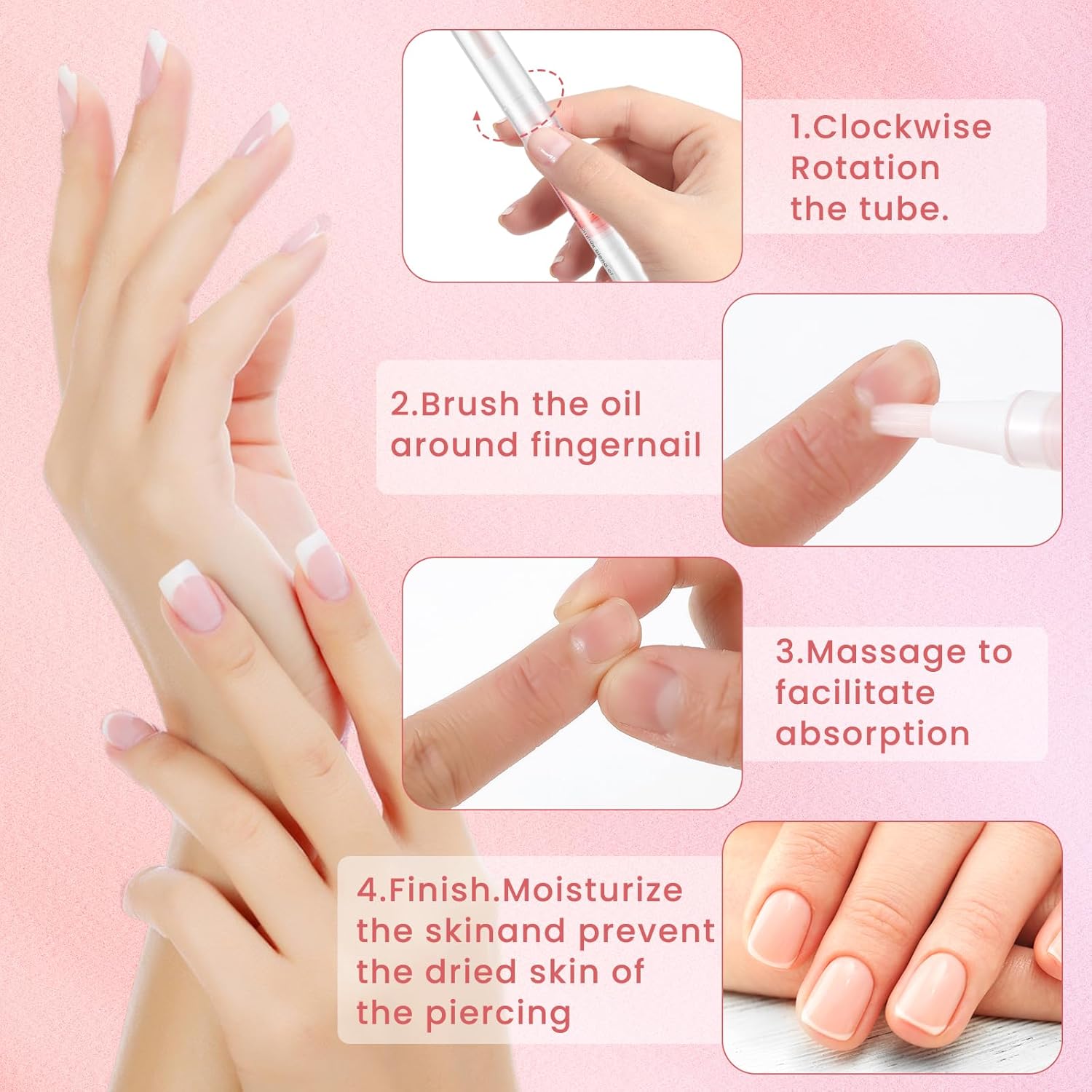 1.Clockwise Rotation the tube.

2.Brush the oil around fingernail

3.Massage to facilitate absorption

4.Finish.Moisturize the skinand prevent the dried skin of the piercing